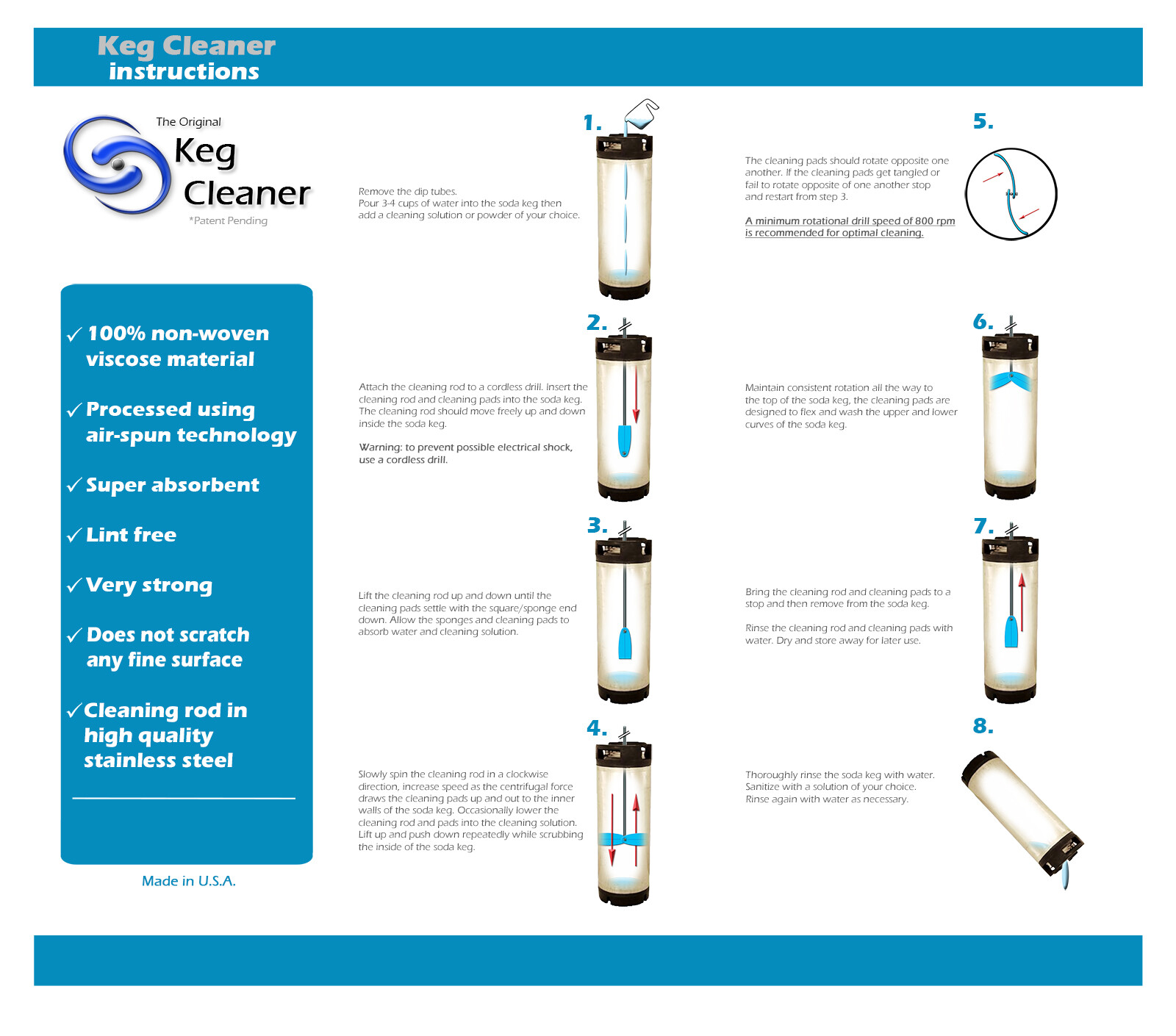 Keg Cleaner
instructions

The Original
Keg
Cleaner
*Patent Pending

✓ 100% non-woven viscose material

✓ Processed using air-spun technology

✓ Super absorbent

✓ Lint free

✓ Very strong

✓ Does not scratch any fine surface

✓ Cleaning rod in high quality stainless steel

Made in U.S.A.

1.

Remove the dip tubes.
Pour 3-4 cups of water into the soda keg then add a cleaning solution or powder of your choice.

2.

Attach the cleaning rod to a cordless drill. Insert the cleaning rod and cleaning pads into the soda keg. The cleaning rod should move freely up and down inside the soda keg.

Warning: to prevent possible electrical shock, use a cordless drill.

3.

Lift the cleaning rod up and down until the cleaning pads settle with the square/sponge end down. Allow the sponges and cleaning pads to absorb water and cleaning solution.

4.

Slowly spin the cleaning rod in a clockwise direction, increase speed as the centrifugal force draws the cleaning pads up and out to the inner walls of the soda keg. Occasionally lower the cleaning rod and pads into the cleaning solution. Lift up and push down repeatedly while scrubbing the inside of the soda keg.

5.

The cleaning pads should rotate opposite one another. If the cleaning pads get tangled or fail to rotate opposite of one another stop and restart from step 3.

A minimum rotational drill speed of 800 rpm is recommended for optimal cleaning.

6.

Maintain consistent rotation all the way to the top of the soda keg, the cleaning pads are designed to flex and wash the upper and lower curves of the soda keg.

7.

Bring the cleaning rod and cleaning pads to a stop and then remove from the soda keg.

Rinse the cleaning rod and cleaning pads with water. Dry and store away for later use.

8.

Thoroughly rinse the soda keg with water. Sanitize with a solution of your choice. Rinse again with water as necessary.