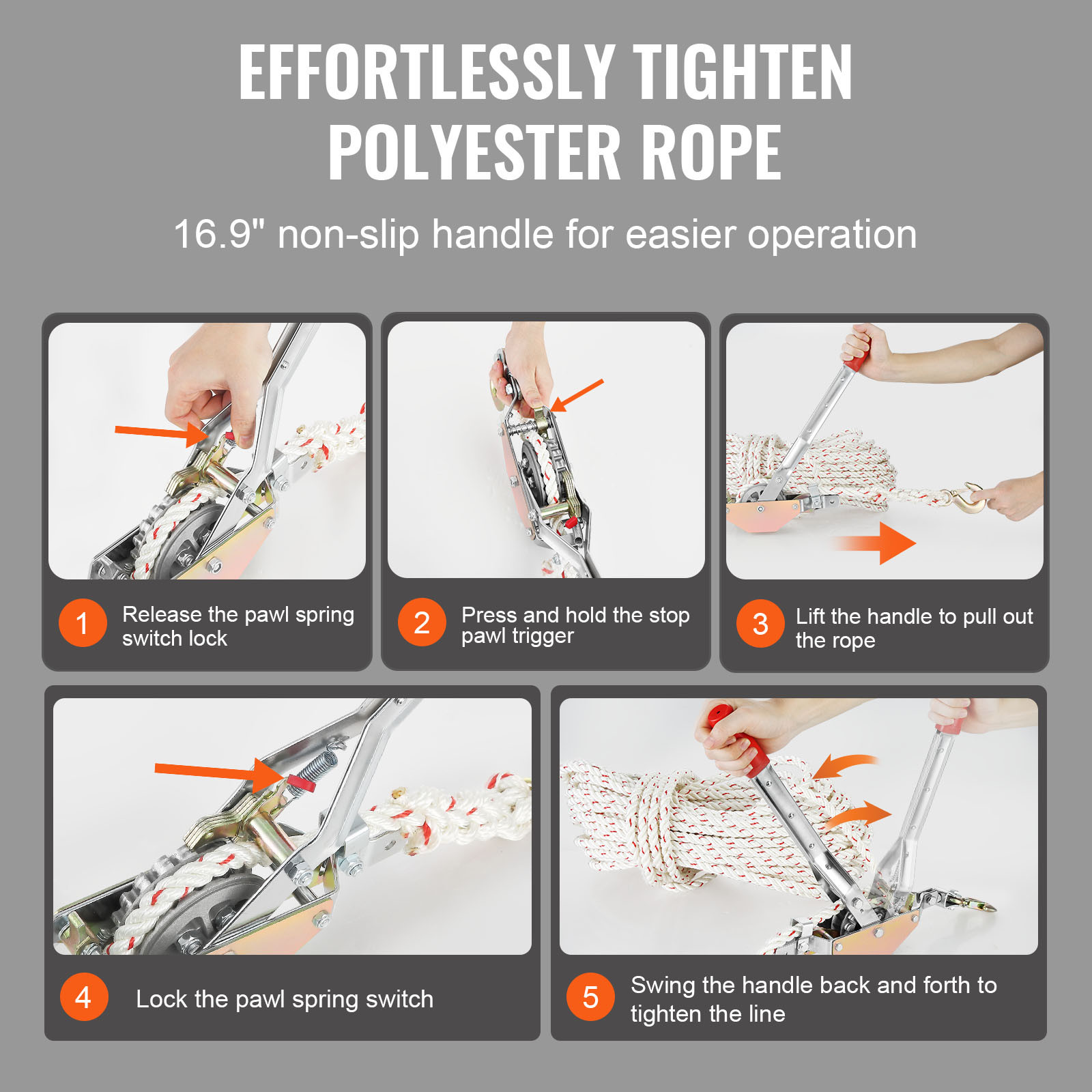 EFFORTLESSLY TIGHTEN POLYESTER ROPE

16.9" non-slip handle for easier operation

1 Release the pawl spring switch lock

2 Press and hold the stop pawl trigger

3 Lift the handle to pull out the rope

4 Lock the pawl spring switch

5 Swing the handle back and forth to tighten the line