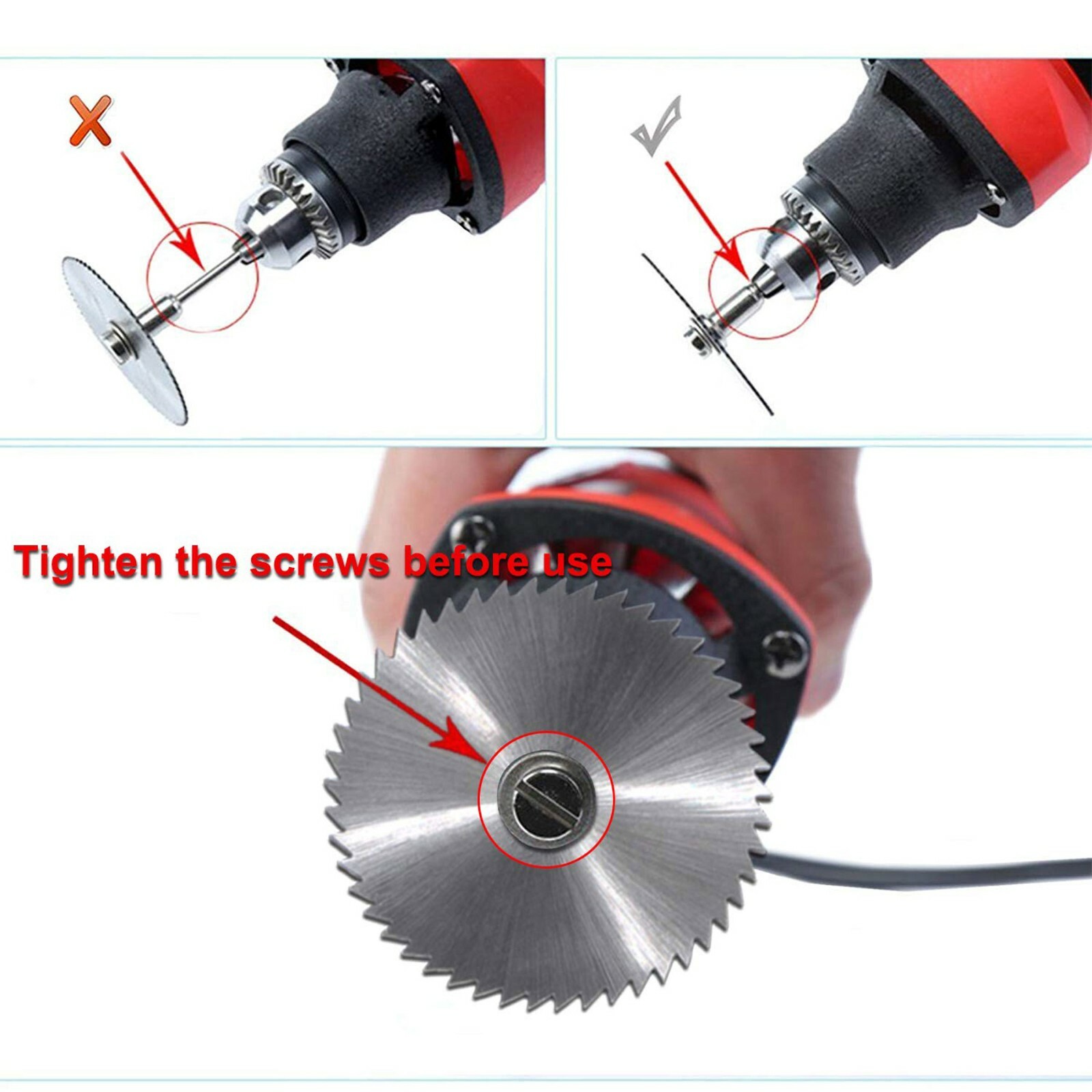 Tighten the screws before use