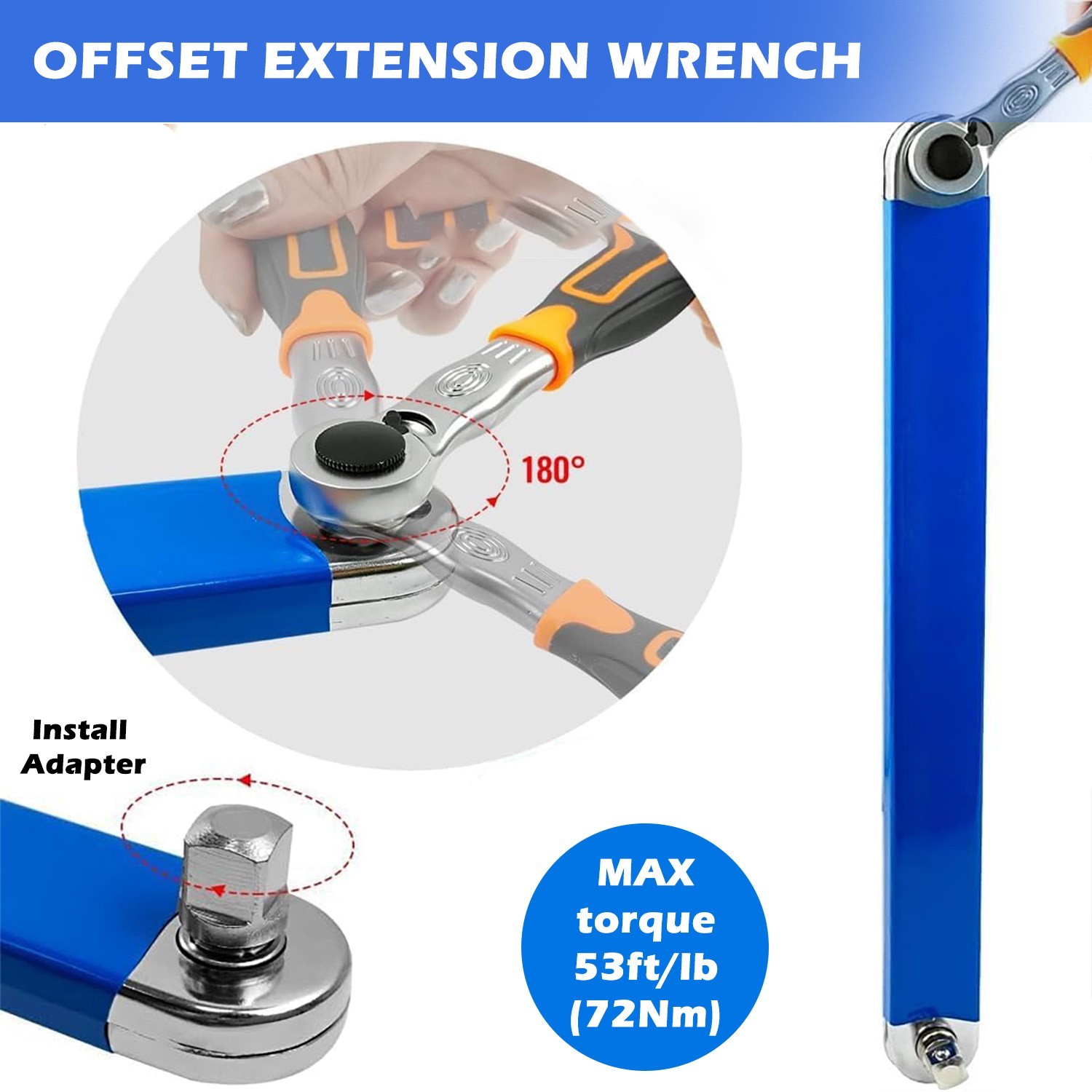 OFFSET EXTENSION WRENCH

180°

Install Adapter

MAX torque 53ft/lb (72Nm)