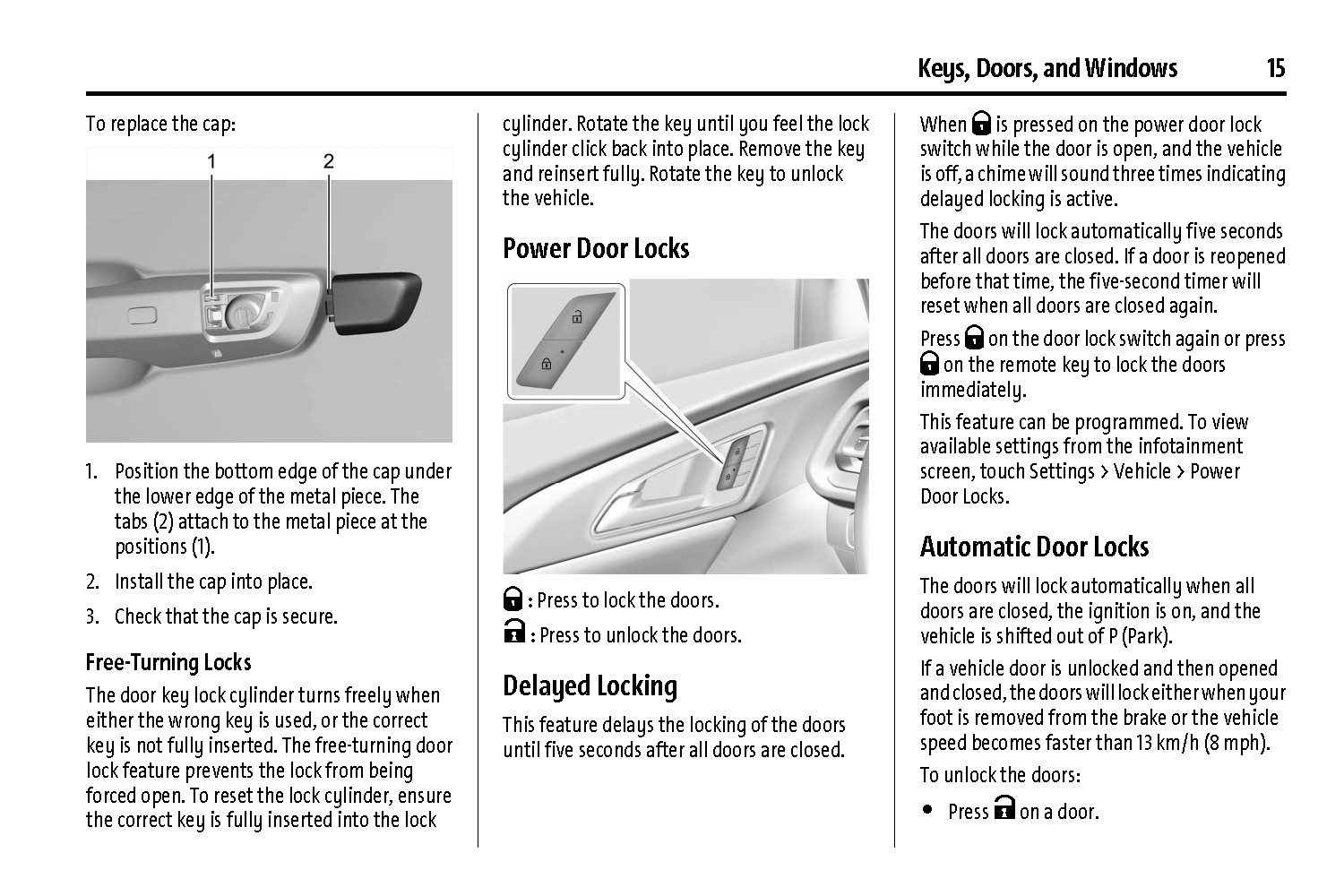 Keys, Doors, and Windows 15

To replace the cap:

1

2

1. Position the bottom edge of the cap under the lower edge of the metal piece. The tabs (2) attach to the metal piece at the positions (1).

2. Install the cap into place.

3. Check that the cap is secure.

Free-Turning Locks

The door key lock cylinder turns freely when either the wrong key is used, or the correct key is not fully inserted. The free-turning door lock feature prevents the lock from being forced open. To reset the lock cylinder, ensure the correct key is fully inserted into the lock cylinder. Rotate the key until you feel the lock cylinder click back into place. Remove the key and reinsert fully. Rotate the key to unlock the vehicle.

Power Door Locks

: Press to lock the doors.

: Press to unlock the doors.

Delayed Locking

This feature delays the locking of the doors until five seconds after all doors are closed.

When is pressed on the power door lock switch while the door is open, and the vehicle is off, a chime will sound three times indicating delayed locking is active.

The doors will lock automatically five seconds after all doors are closed. If a door is reopened before that time, the five-second timer will reset when all doors are closed again.

Press on the door lock switch again or press on the remote key to lock the doors immediately.

This feature can be programmed. To view available settings from the infotainment screen, touch Settings > Vehicle > Power Door Locks.

Automatic Door Locks

The doors will lock automatically when all doors are closed, the ignition is on, and the vehicle is shifted out of P (Park).

If a vehicle door is unlocked and then opened and closed, the doors will lock either when your foot is removed from the brake or the vehicle speed becomes faster than 13 km/h (8 mph).

To unlock the doors:

• Press on a door.