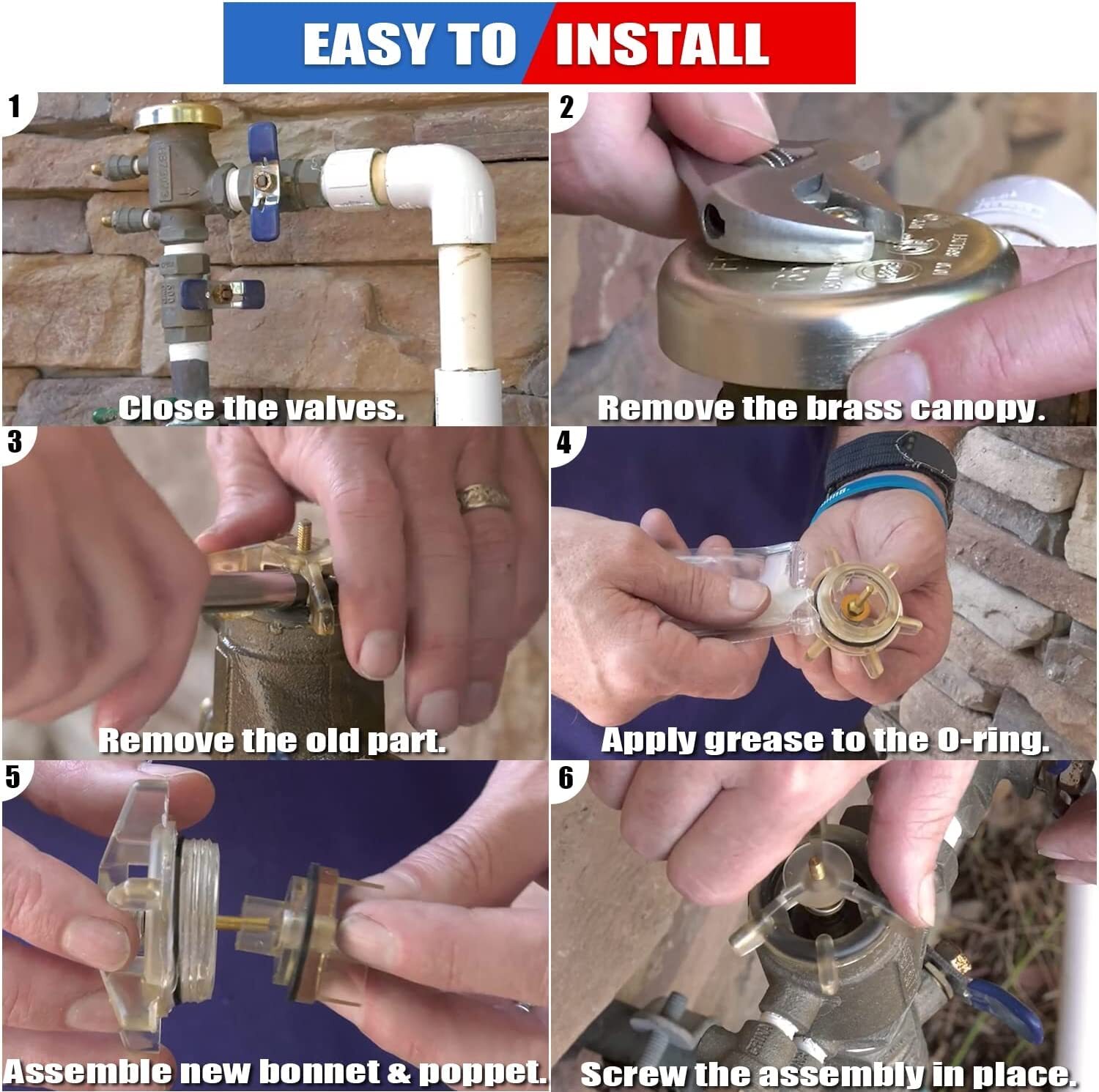 EASY TO INSTALL

1
Close the valves.

2
Remove the brass canopy.

3
Remove the old part.

4
Apply grease to the O-ring.

5
Assemble new bonnet & poppet.

6
Screw the assembly in place.