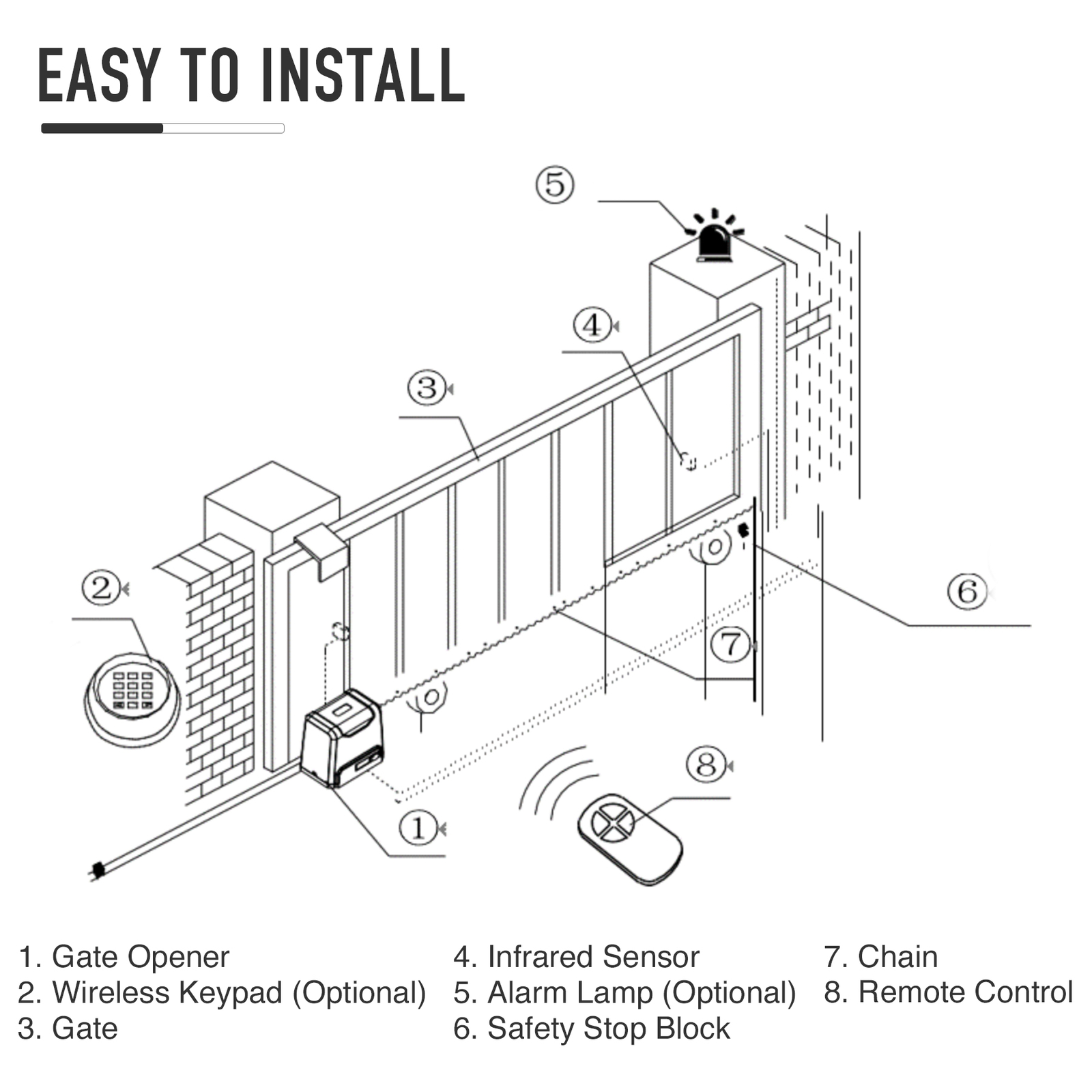 EASY TO INSTALL

⑤
④
③
②
⑥
⑦
⑧
①

1. Gate Opener
2. Wireless Keypad (Optional)
3. Gate

4. Infrared Sensor
5. Alarm Lamp (Optional)
6. Safety Stop Block

7. Chain
8. Remote Control