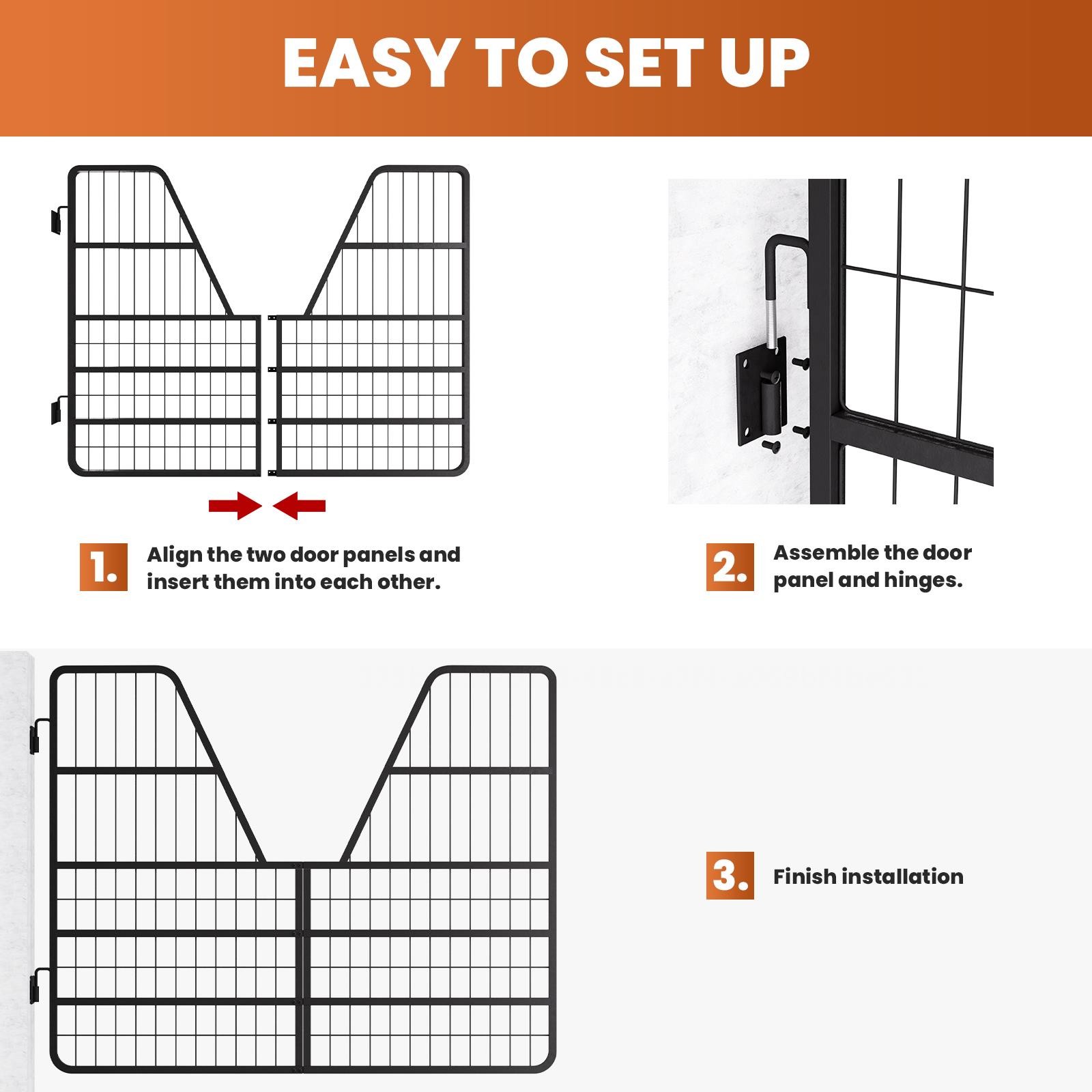 EASY TO SET UP

1. Align the two door panels and insert them into each other.

2. Assemble the door panel and hinges.

3. Finish installation