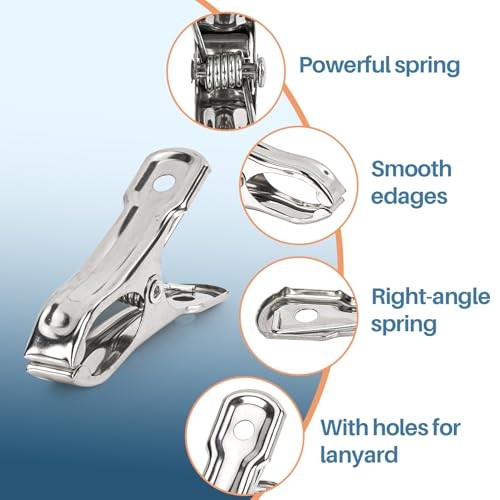 Powerful spring

Smooth edages

Right-angle spring

With holes for lanyard