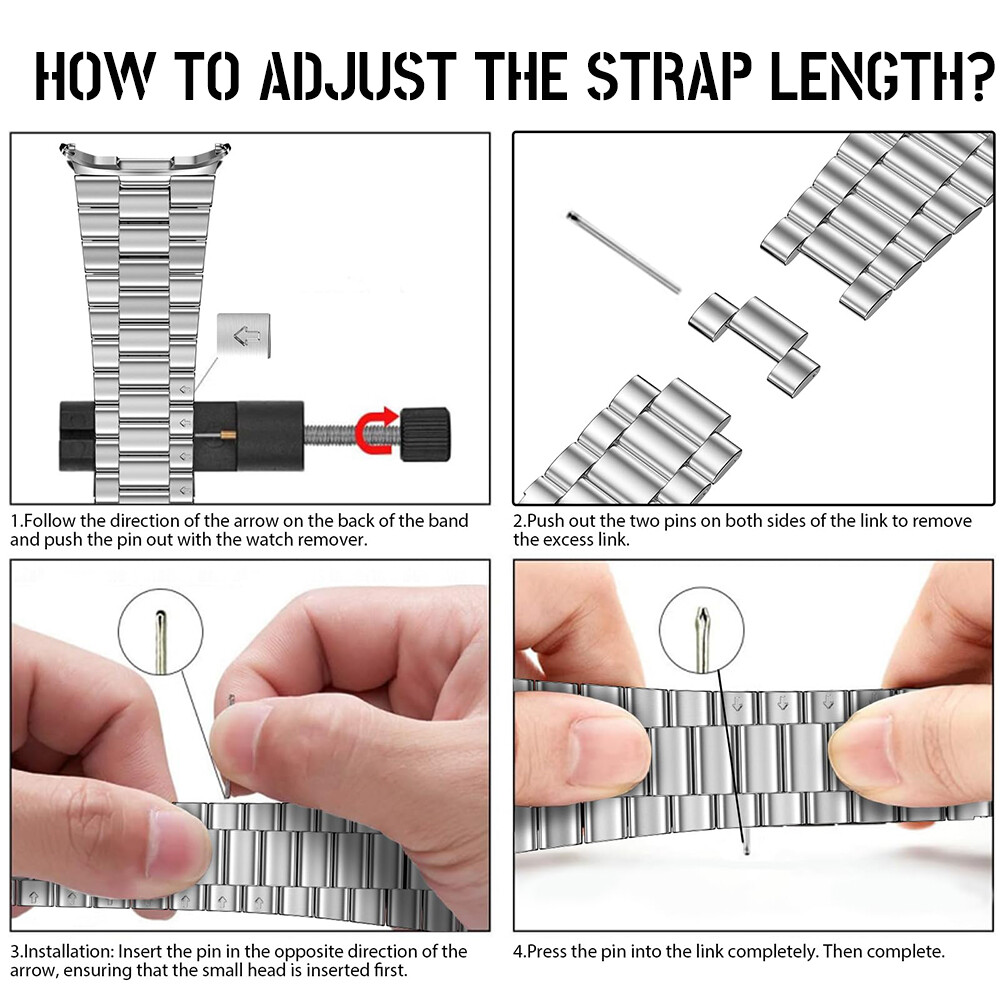 HOW TO ADJUST THE STRAP LENGTH?

1.Follow the direction of the arrow on the back of the band and push the pin out with the watch remover.

2.Push out the two pins on both sides of the link to remove the excess link.

3.Installation: Insert the pin in the opposite direction of the arrow, ensuring that the small head is inserted first.

4.Press the pin into the link completely. Then complete.