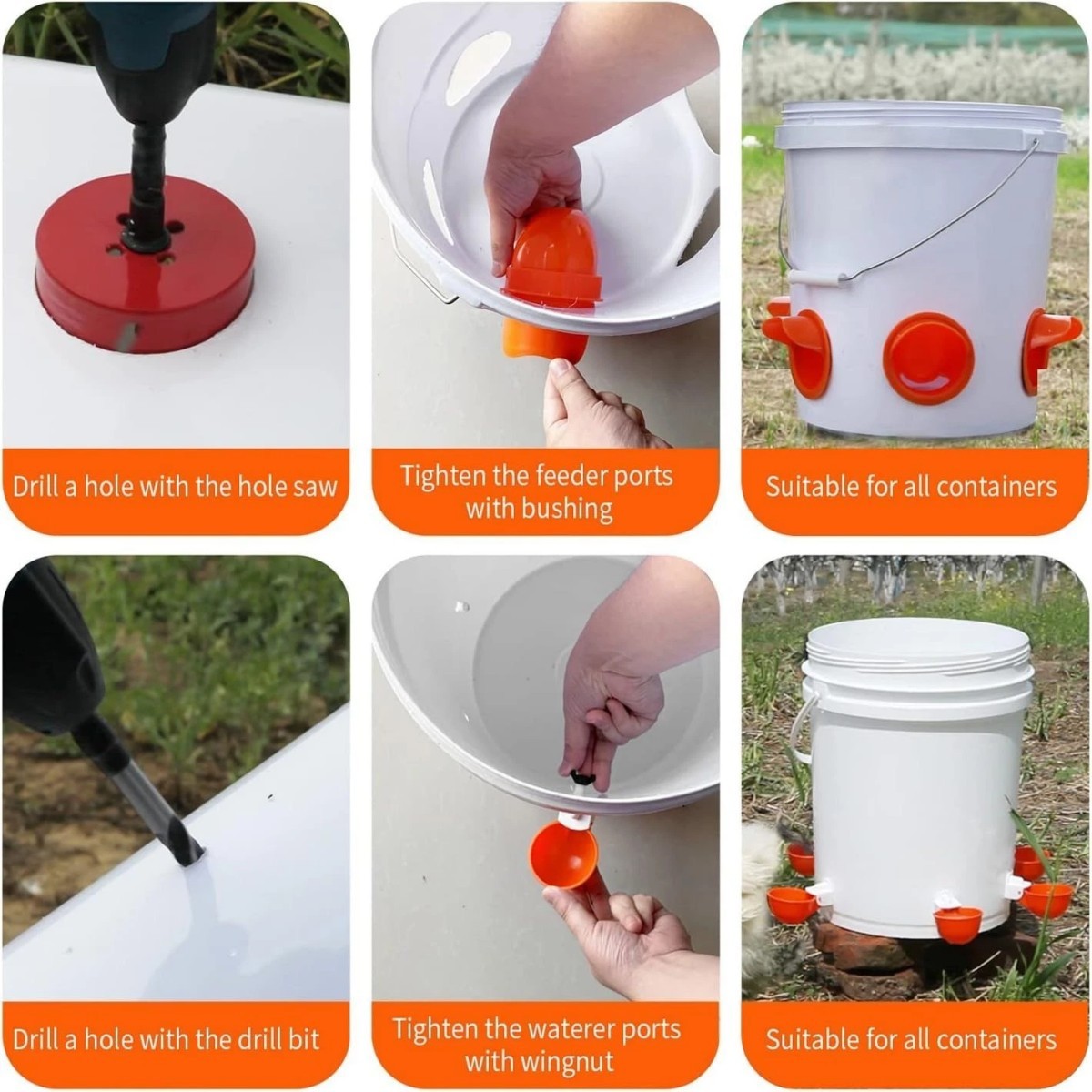 Drill a hole with the hole saw

Tighten the feeder ports with bushing

Suitable for all containers

Drill a hole with the drill bit

Tighten the waterer ports with wingnut

Suitable for all containers