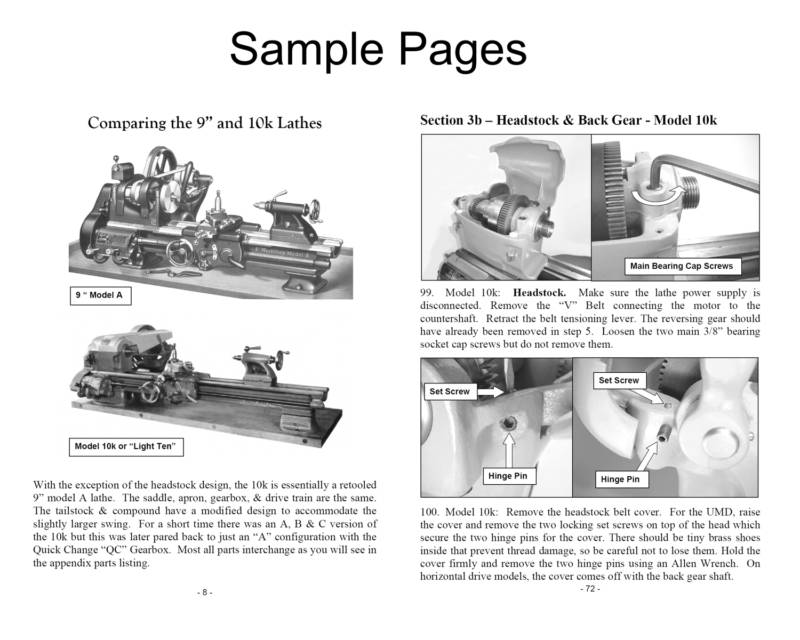 Sample Pages

Comparing the 9" and 10k Lathes

9 " Model A

Model 10k or "Light Ten"

With the exception of the headstock design, the 10k is essentially a retooled 9" model A lathe. The saddle, apron, gearbox, & drive train are the same. The tailstock & compound have a modified design to accommodate the slightly larger swing. For a short time there was an A, B & C version of the 10k but this was later pared back to just an "A" configuration with the Quick Change "QC" Gearbox. Most all parts interchange as you will see in the appendix parts listing.

- 8 -

Section 3b – Headstock & Back Gear - Model 10k

Main Bearing Cap Screws

99. Model 10k: **Headstock.** Make sure the lathe power supply is disconnected. Remove the "V" Belt connecting the motor to the countershaft. Retract the belt tensioning lever. The reversing gear should have already been removed in step 5. Loosen the two main 3/8" bearing socket cap screws but do not remove them.

Set Screw

Hinge Pin

Set Screw

Hinge Pin

100. Model 10k: Remove the headstock belt cover. For the UMD, raise the cover and remove the two locking set screws on top of the head which secure the two hinge pins for the cover. There should be tiny brass shoes inside that prevent thread damage, so be careful not to lose them. Hold the cover firmly and remove the two hinge pins using an Allen Wrench. On horizontal drive models, the cover comes off with the back gear shaft.

- 72 -