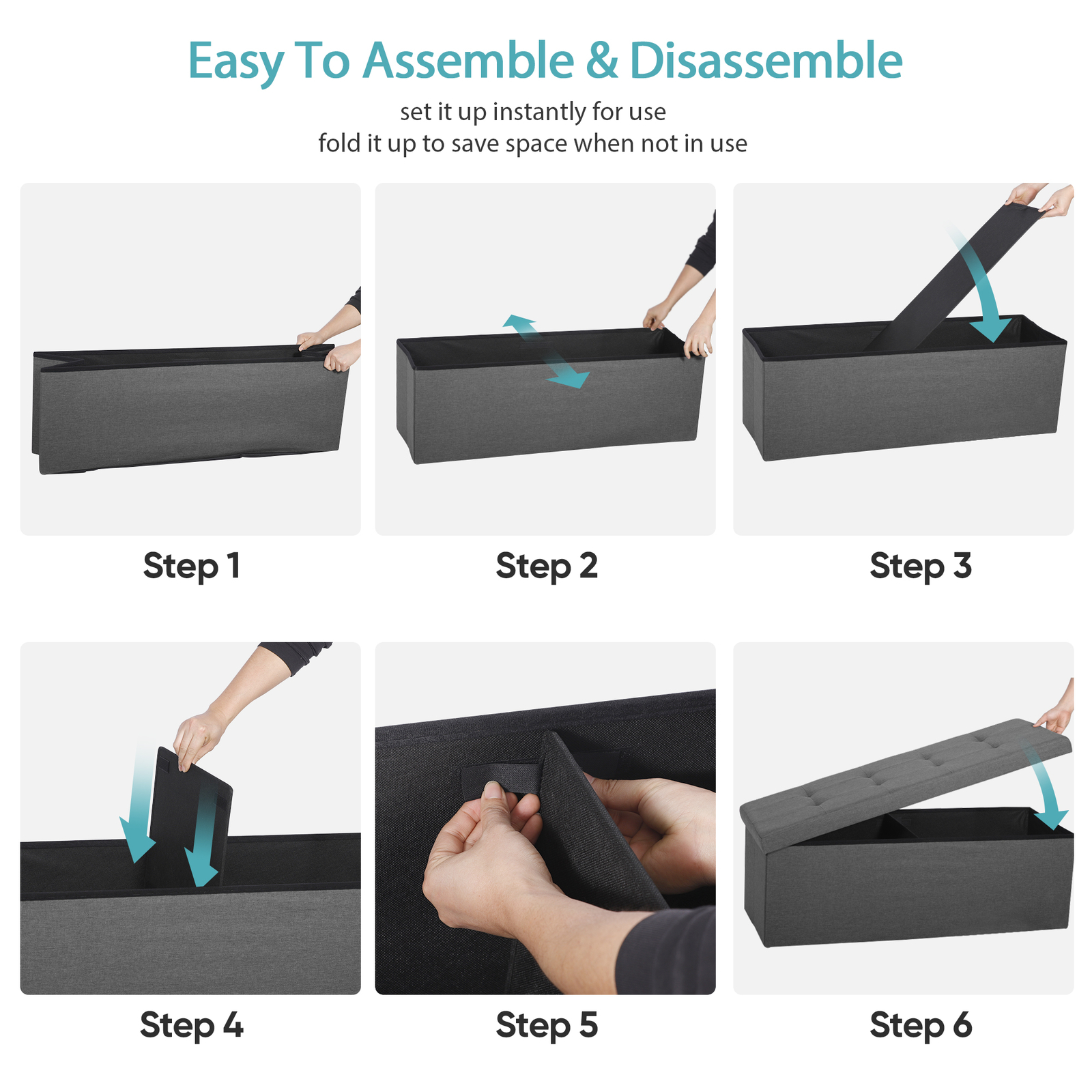 Easy To Assemble & Disassemble
set it up instantly for use
fold it up to save space when not in use

Step 1

Step 2

Step 3

Step 4

Step 5

Step 6