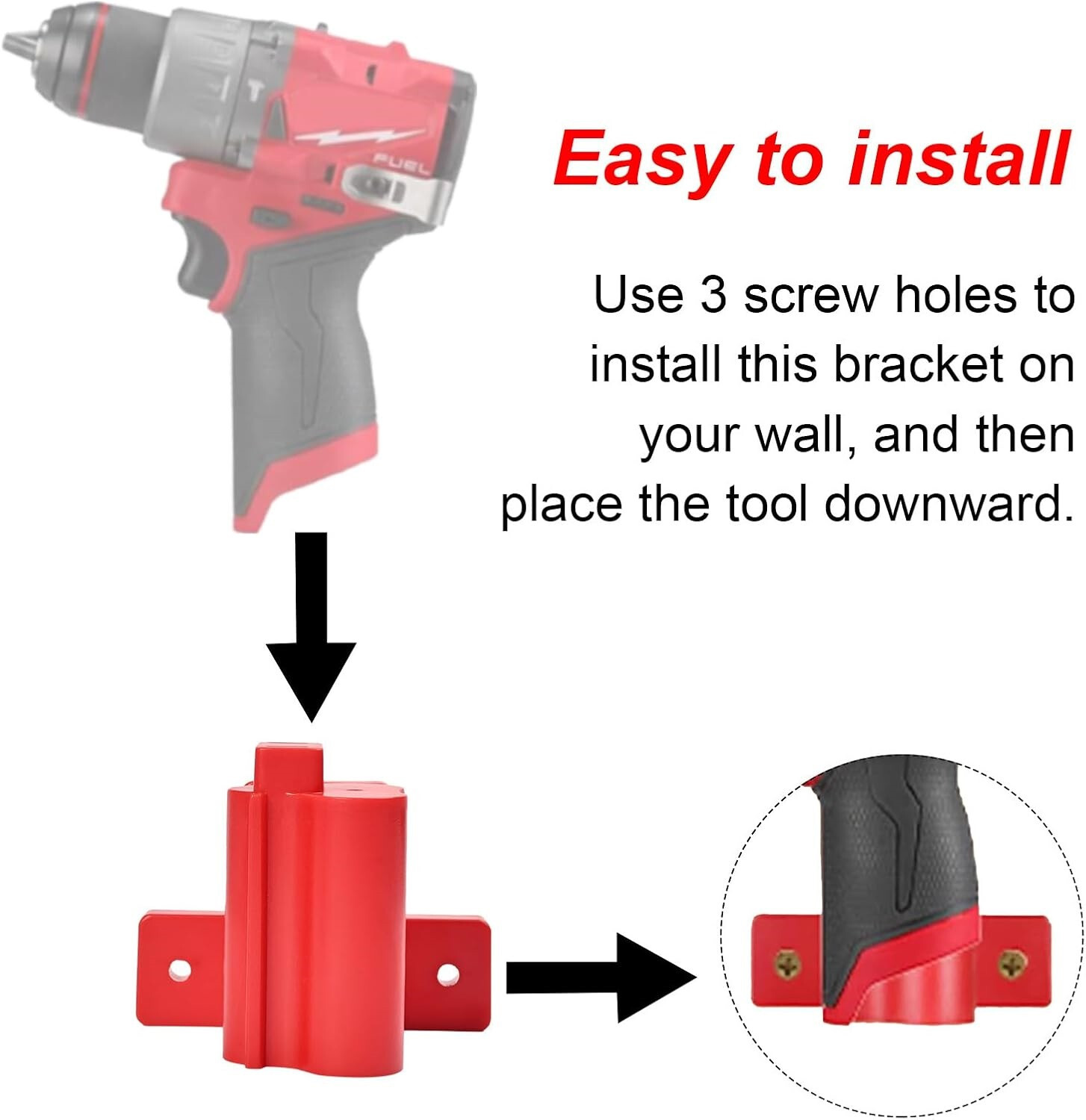 FUEL

Easy to install

Use 3 screw holes to install this bracket on your wall, and then place the tool downward.