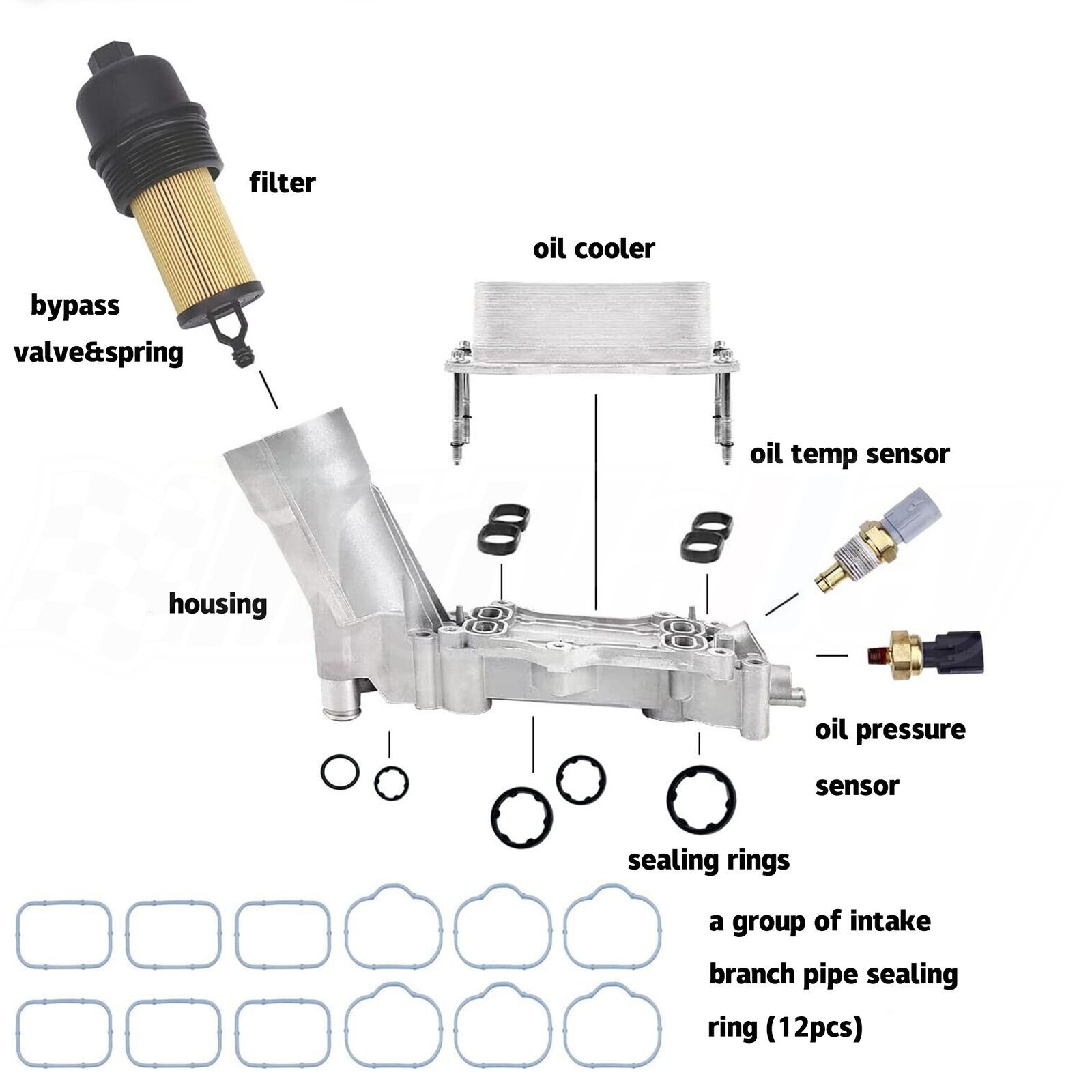 filter

oil cooler

bypass valve&spring

oil temp sensor

housing

oil pressure sensor

sealing rings

a group of intake branch pipe sealing ring (12pcs)