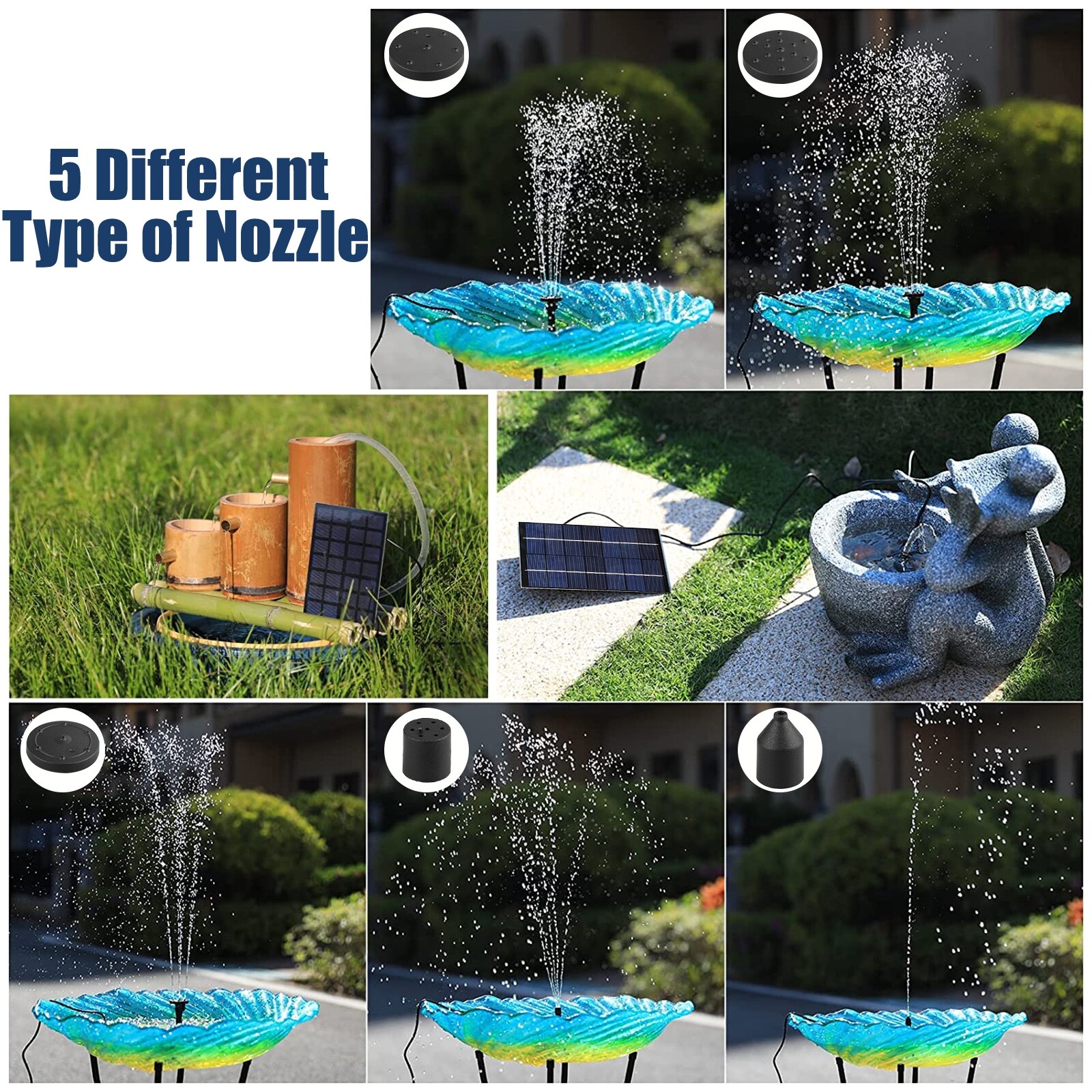 5 Different Type of Nozzle