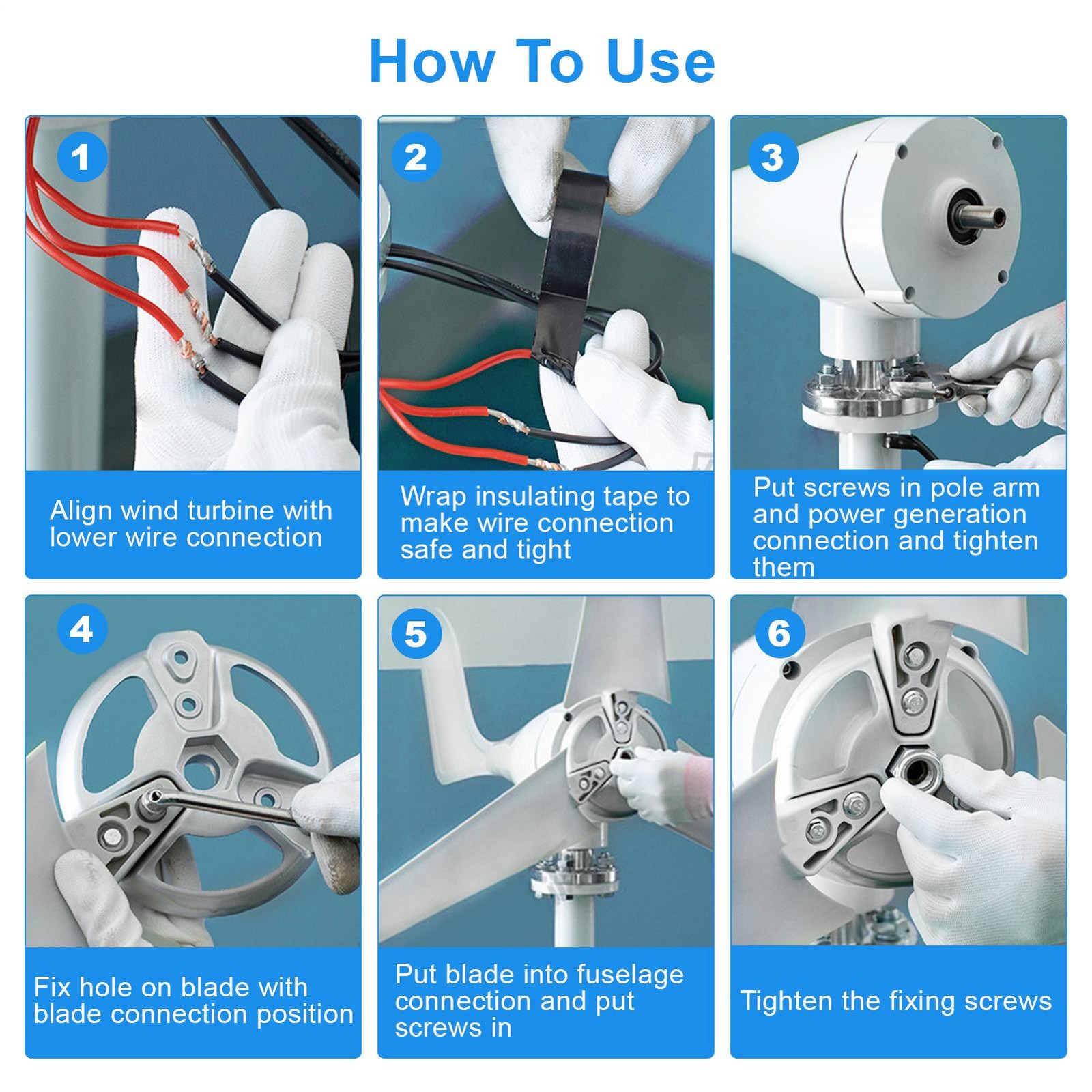 How To Use

1

Align wind turbine with lower wire connection

2

Wrap insulating tape to make wire connection safe and tight

3

Put screws in pole arm and power generation connection and tighten them

4

Fix hole on blade with blade connection position

5

Put blade into fuselage connection and put screws in

6

Tighten the fixing screws