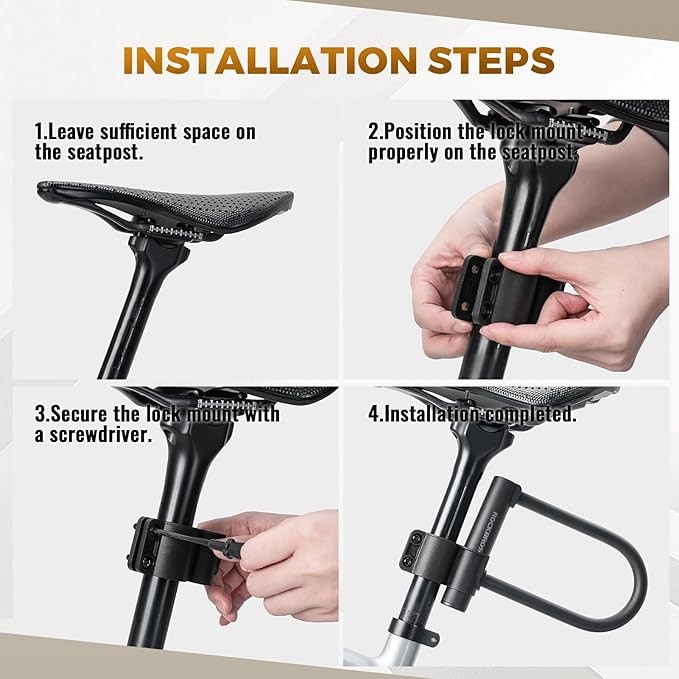 INSTALLATION STEPS

1.Leave sufficient space on the seatpost.

2.Position the lock mount properly on the seatpost.

3.Secure the lock mount with a screwdriver.

4.Installation completed.

ROCKBROS