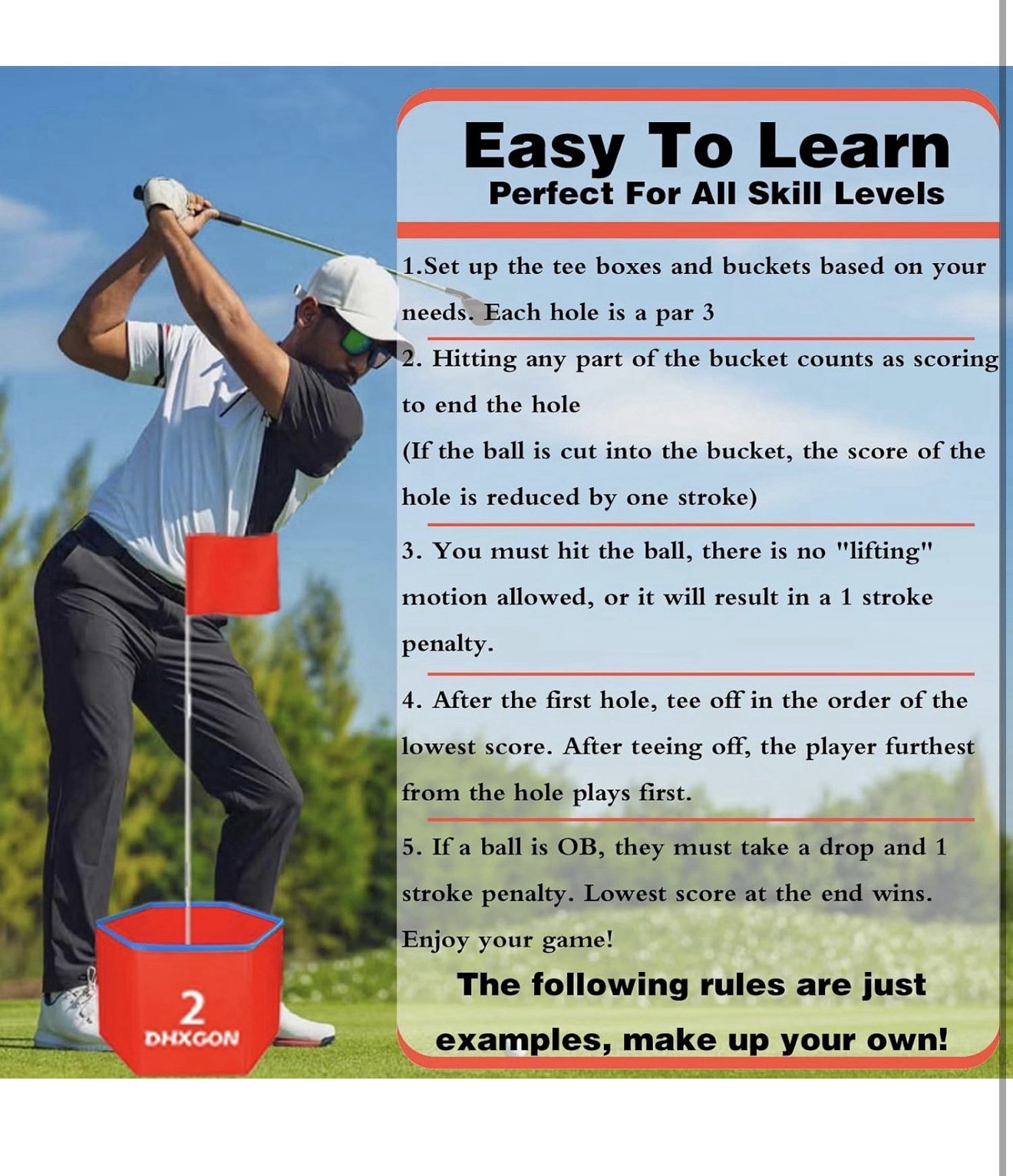 Easy To Learn
Perfect For All Skill Levels

1.Set up the tee boxes and buckets based on your needs. Each hole is a par 3

2. Hitting any part of the bucket counts as scoring to end the hole
(If the ball is cut into the bucket, the score of the hole is reduced by one stroke)

3. You must hit the ball, there is no "lifting" motion allowed, or it will result in a 1 stroke penalty.

4. After the first hole, tee off in the order of the lowest score. After teeing off, the player furthest from the hole plays first.

5. If a ball is OB, they must take a drop and 1 stroke penalty. Lowest score at the end wins. Enjoy your game!

The following rules are just examples, make up your own!

2
DHXGON