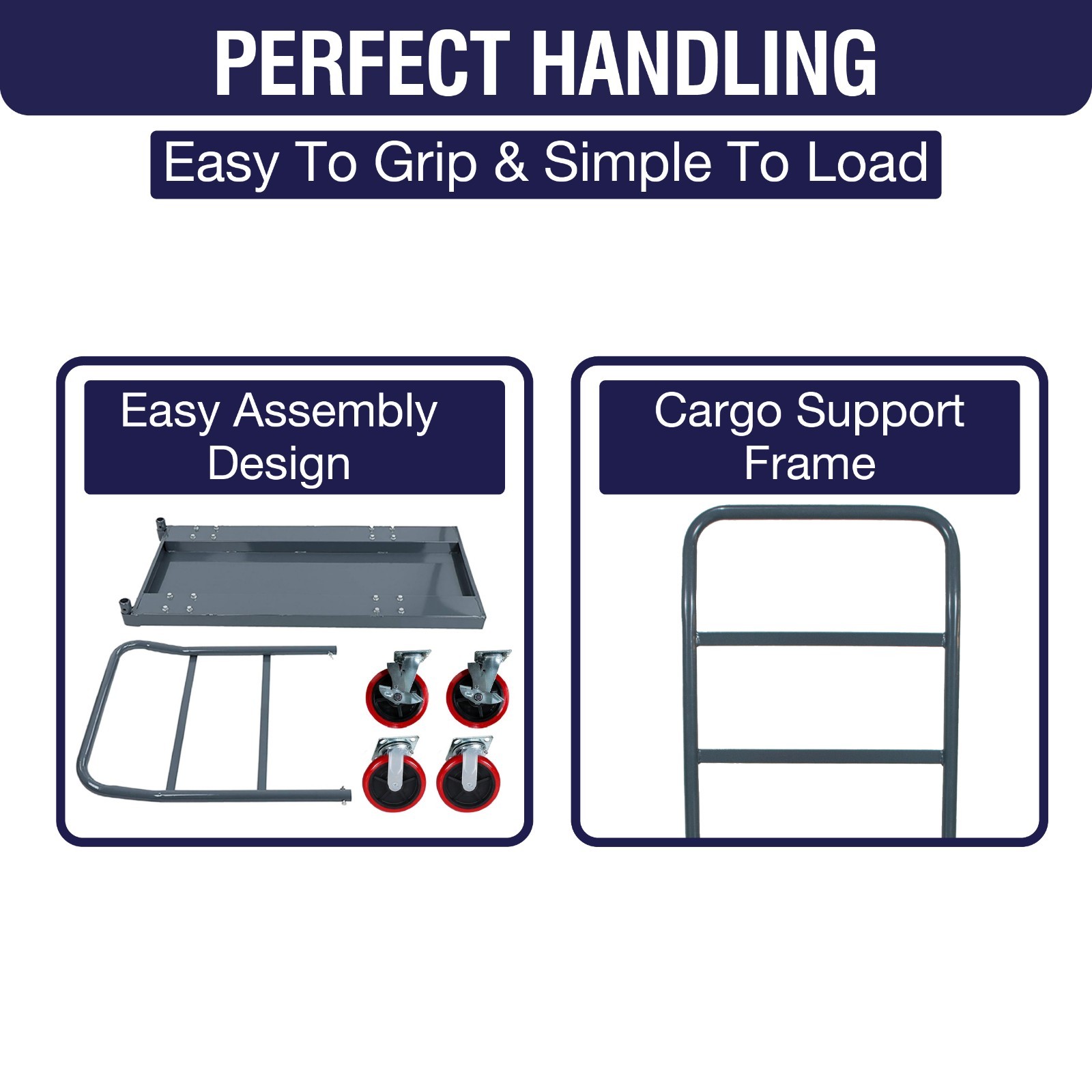 PERFECT HANDLING

Easy To Grip & Simple To Load

Easy Assembly Design

Cargo Support Frame