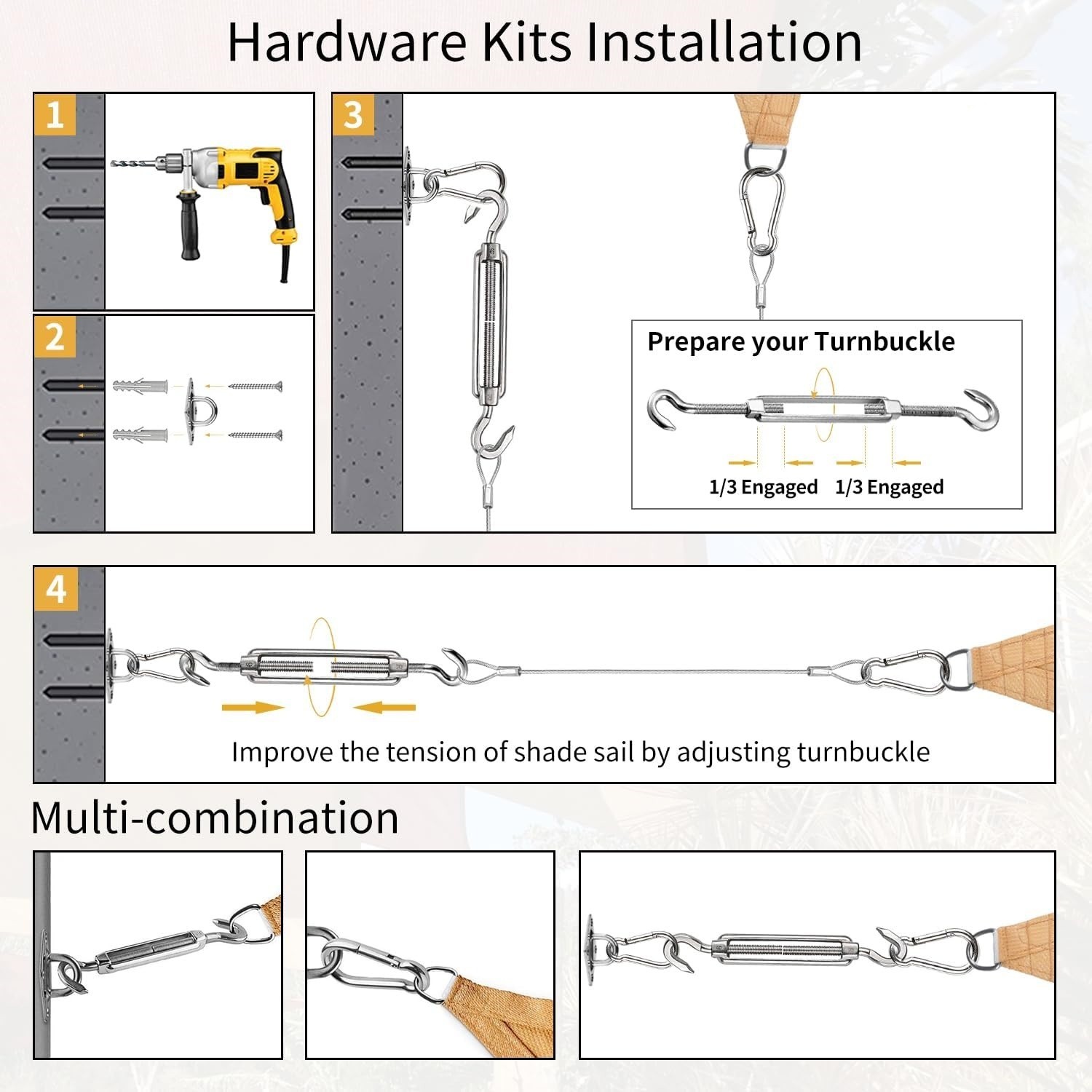 Hardware Kits Installation

1

2

3

Prepare your Turnbuckle

1/3 Engaged 1/3 Engaged

4

Improve the tension of shade sail by adjusting turnbuckle

Multi-combination