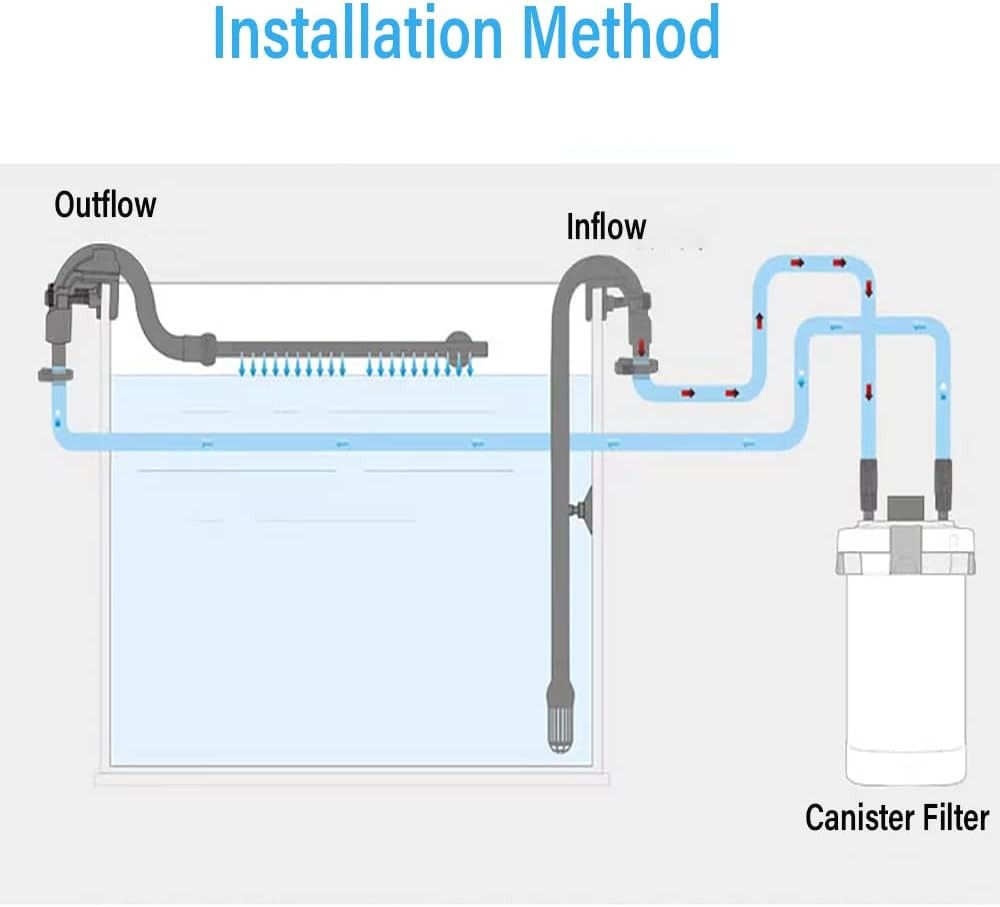 Installation Method

Outflow

Inflow

Canister Filter