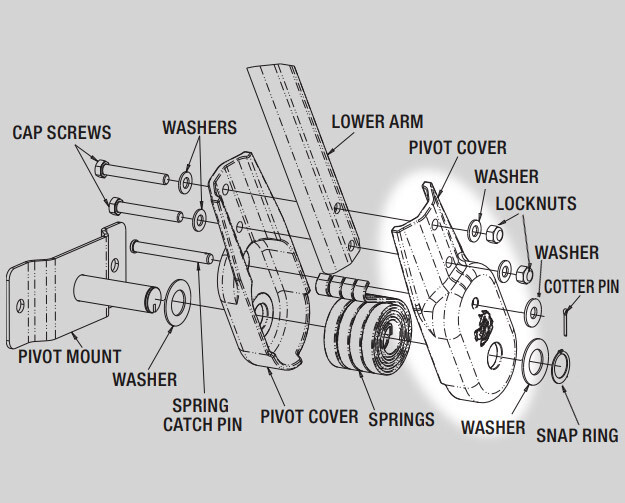 CAP SCREWS
WASHERS
LOWER ARM
PIVOT COVER
WASHER
LOCKNUTS
WASHER
COTTER PIN
PIVOT MOUNT
WASHER
SPRING CATCH PIN
PIVOT COVER
SPRINGS
WASHER
SNAP RING