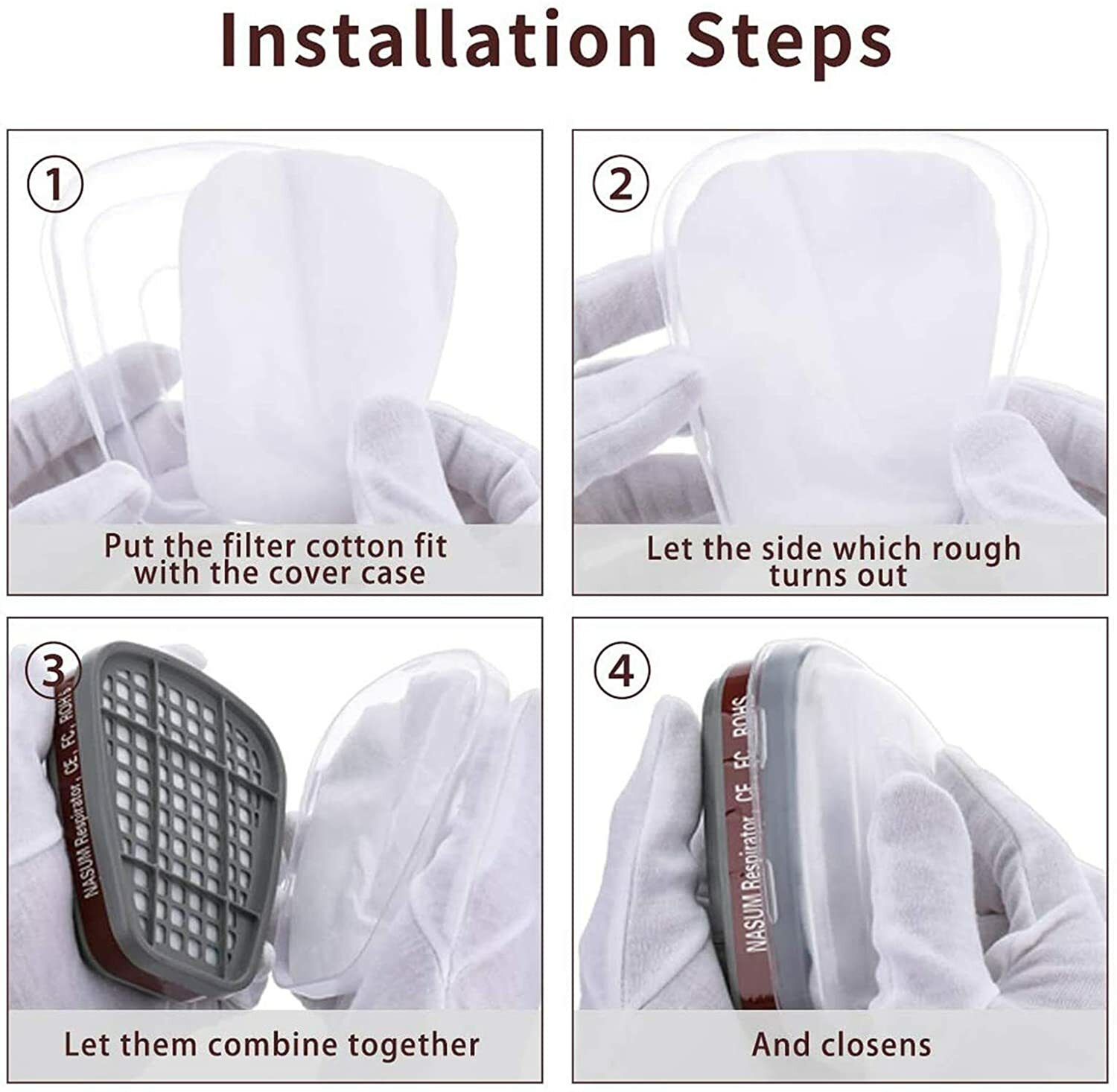 Installation Steps

①

Put the filter cotton fit with the cover case

②

Let the side which rough turns out

③

NASUM Respirator, CE, FC, ROHS

Let them combine together

④

NASUM Respirator, CE, FC, ROHS

And closens