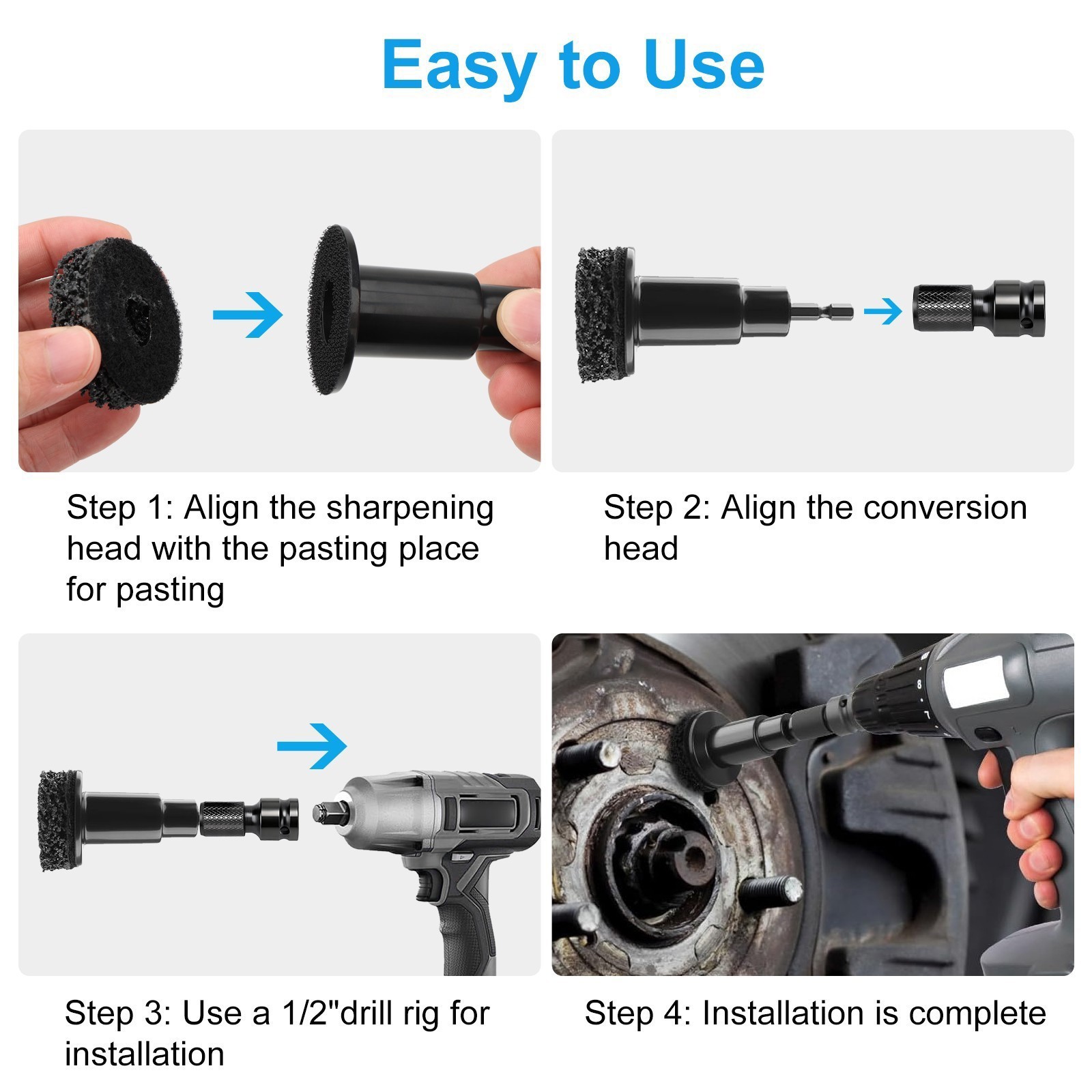 Easy to Use

Step 1: Align the sharpening head with the pasting place for pasting

Step 2: Align the conversion head

Step 3: Use a 1/2"drill rig for installation

Step 4: Installation is complete