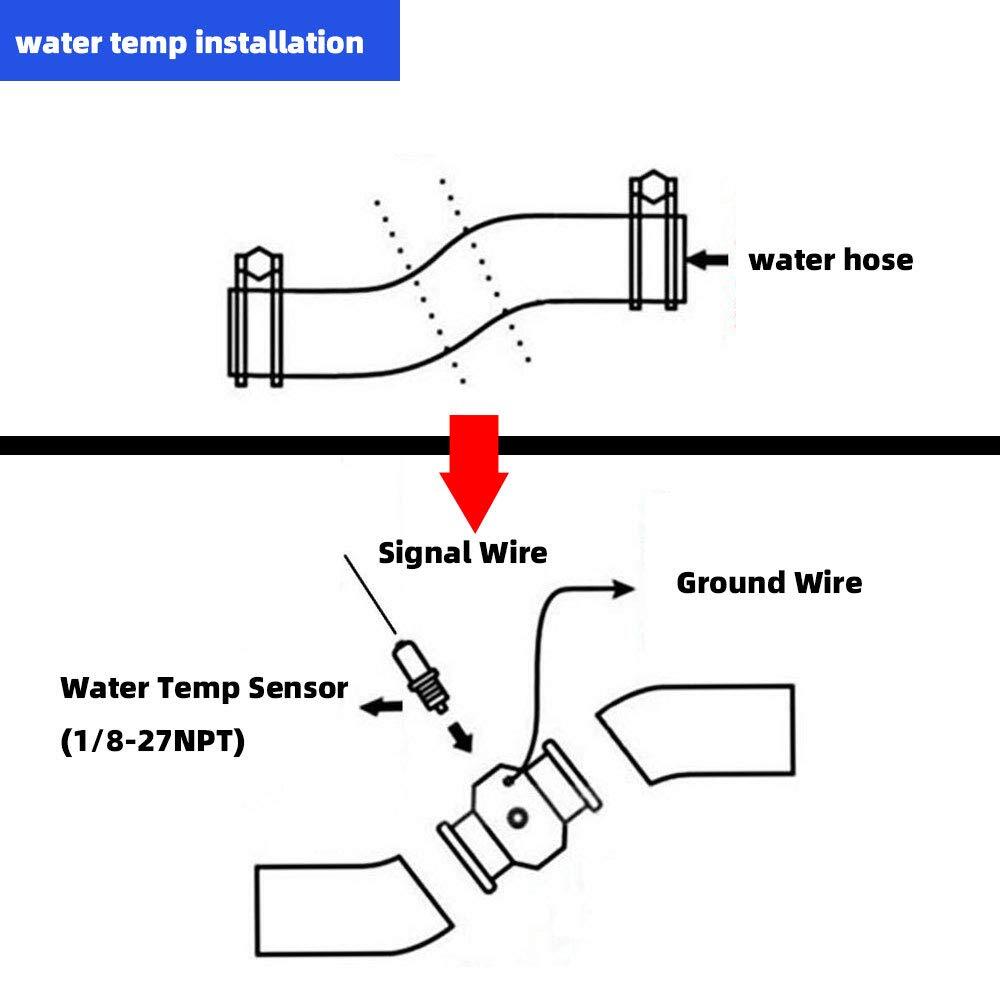 water temp installation

water hose

Signal Wire

Ground Wire

Water Temp Sensor
(1/8-27NPT)