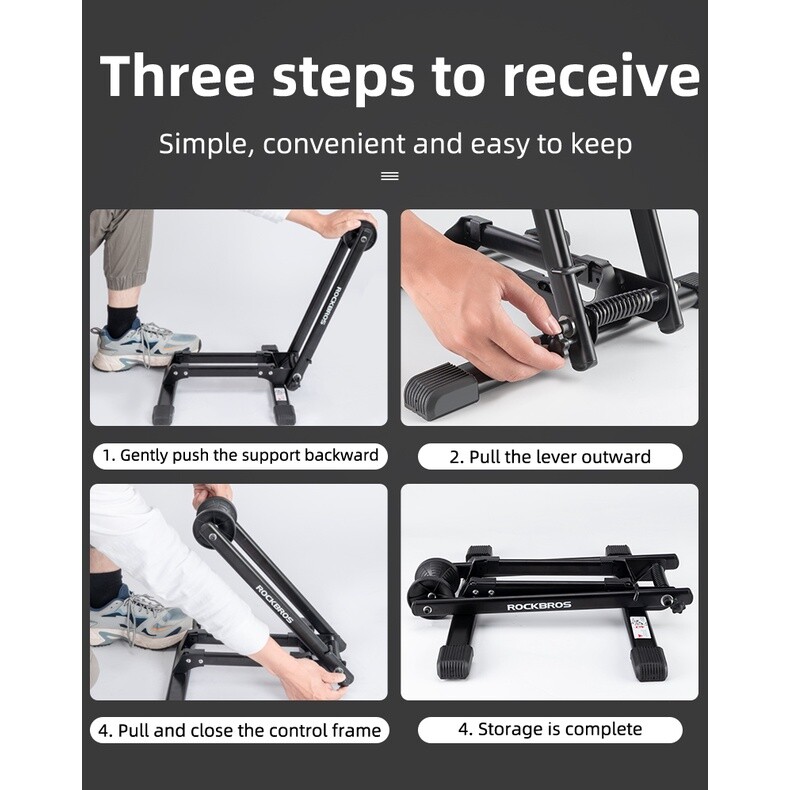 Three steps to receive

Simple, convenient and easy to keep

ROCKBROS

1. Gently push the support backward

2. Pull the lever outward

ROCKBROS

ROCKBROS

4. Pull and close the control frame

4. Storage is complete