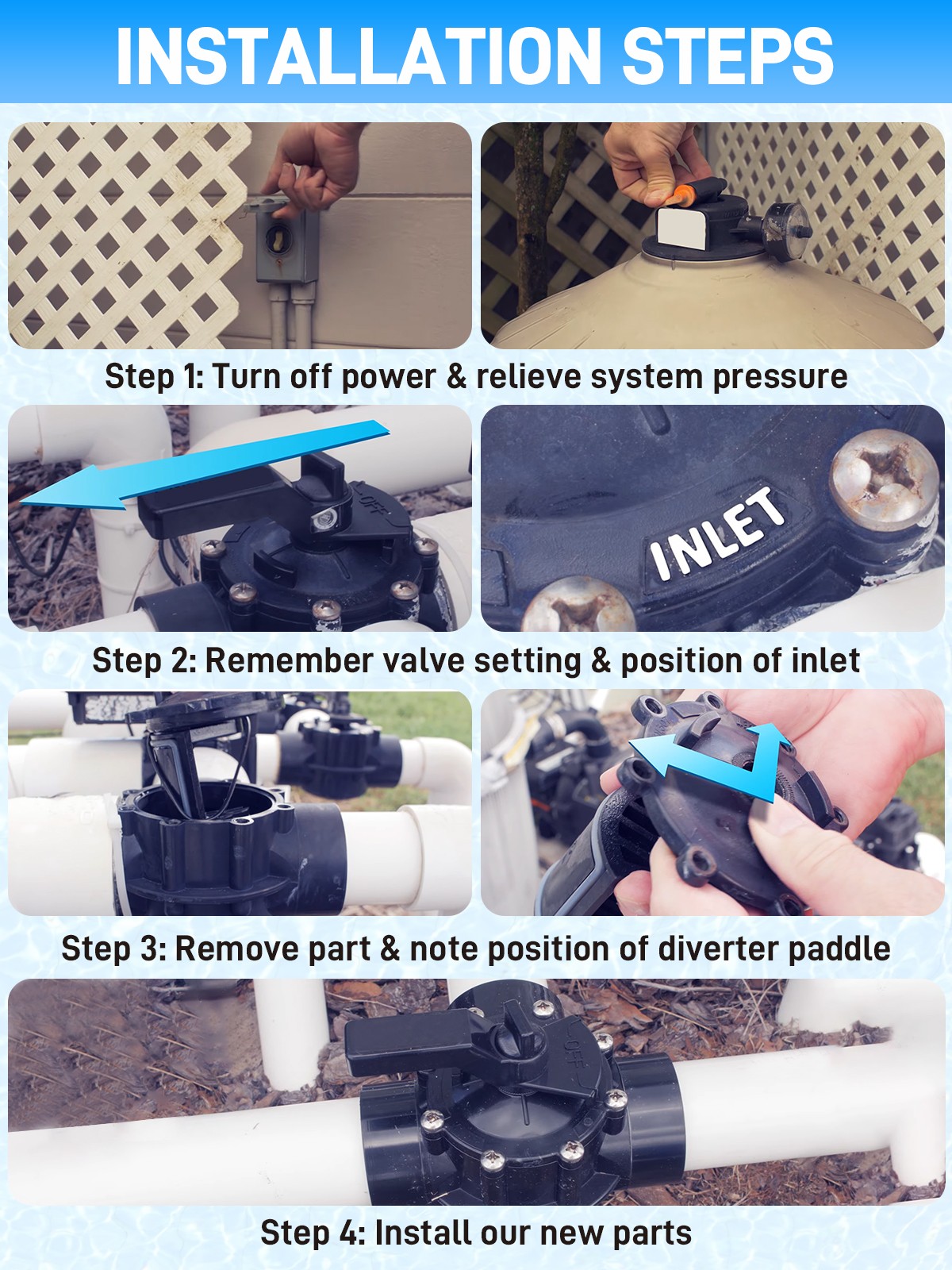 INSTALLATION STEPS

Step 1: Turn off power & relieve system pressure

OFF

INLET

Step 2: Remember valve setting & position of inlet

Step 3: Remove part & note position of diverter paddle

OFF

Step 4: Install our new parts