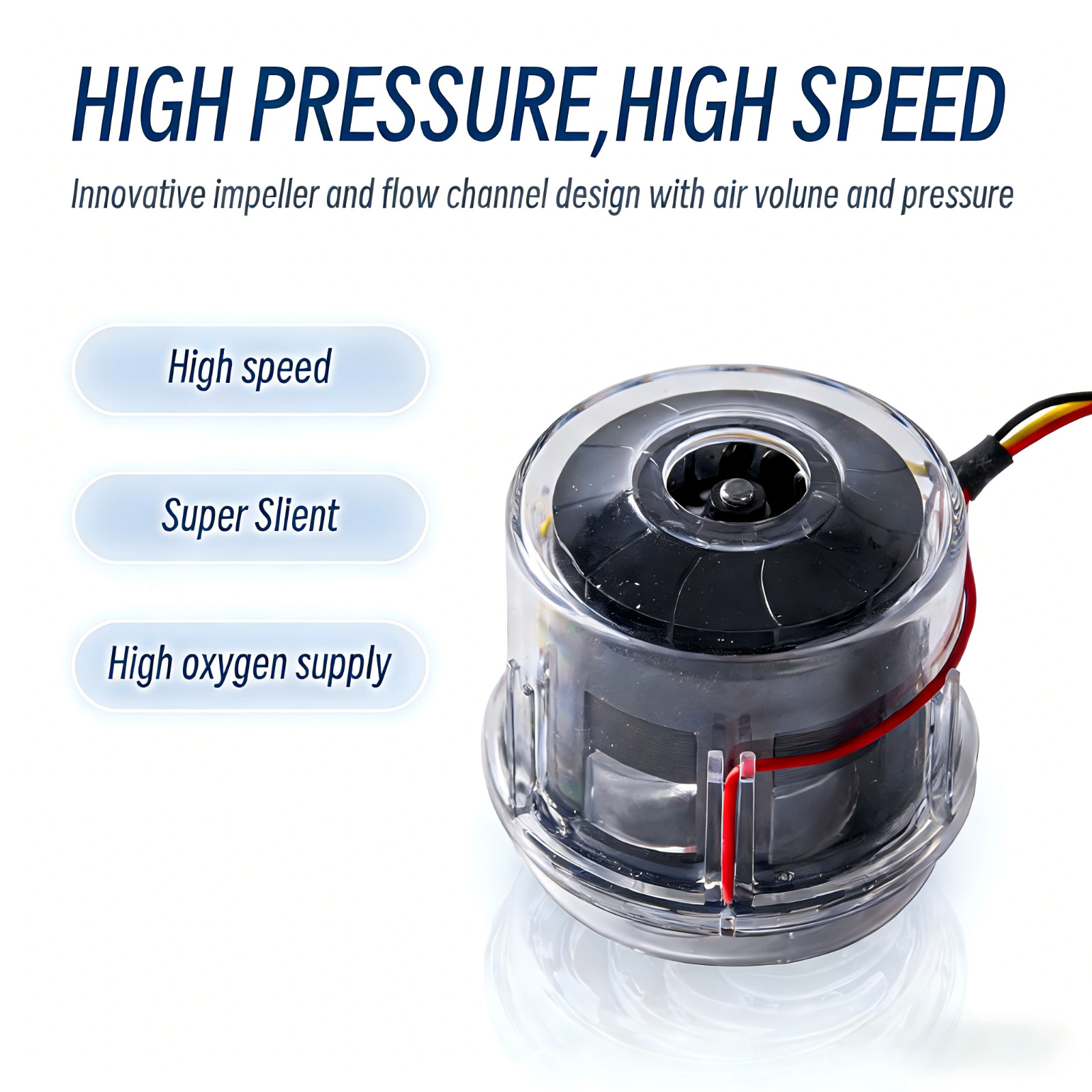 HIGH PRESSURE,HIGH SPEED

Innovative impeller and flow channel design with air volune and pressure

High speed

Super Slient

High oxygen supply