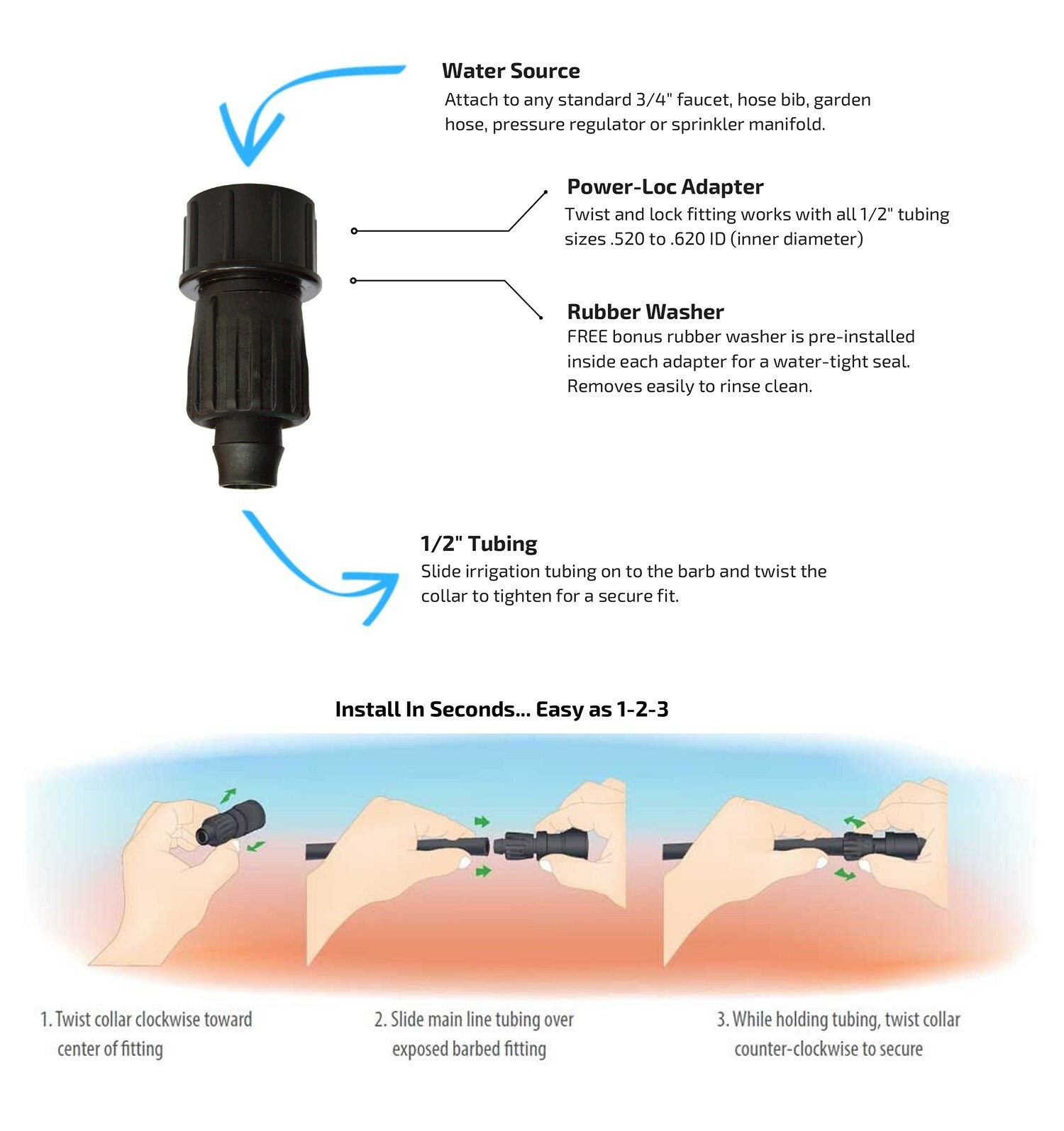 Water Source
Attach to any standard 3/4" faucet, hose bib, garden hose, pressure regulator or sprinkler manifold.

Power-Loc Adapter
Twist and lock fitting works with all 1/2" tubing sizes .520 to .620 ID (inner diameter)

Rubber Washer
FREE bonus rubber washer is pre-installed inside each adapter for a water-tight seal. Removes easily to rinse clean.

1/2" Tubing
Slide irrigation tubing on to the barb and twist the collar to tighten for a secure fit.

Install In Seconds... Easy as 1-2-3

1. Twist collar clockwise toward center of fitting

2. Slide main line tubing over exposed barbed fitting

3. While holding tubing, twist collar counter-clockwise to secure