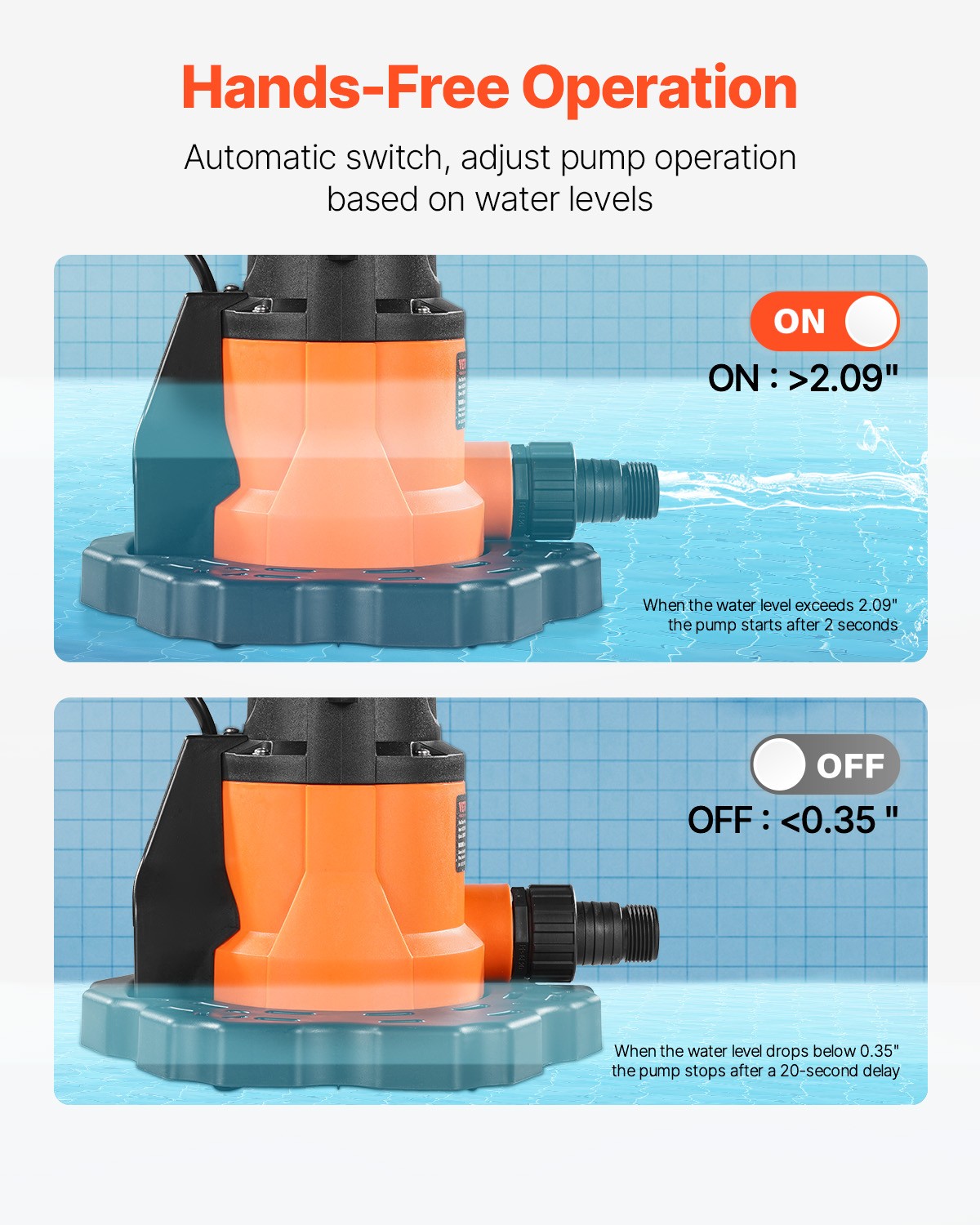 Hands-Free Operation

Automatic switch, adjust pump operation based on water levels

ON

ON : >2.09"

When the water level exceeds 2.09" the pump starts after 2 seconds

OFF

OFF : <0.35 "

When the water level drops below 0.35" the pump stops after a 20-second delay