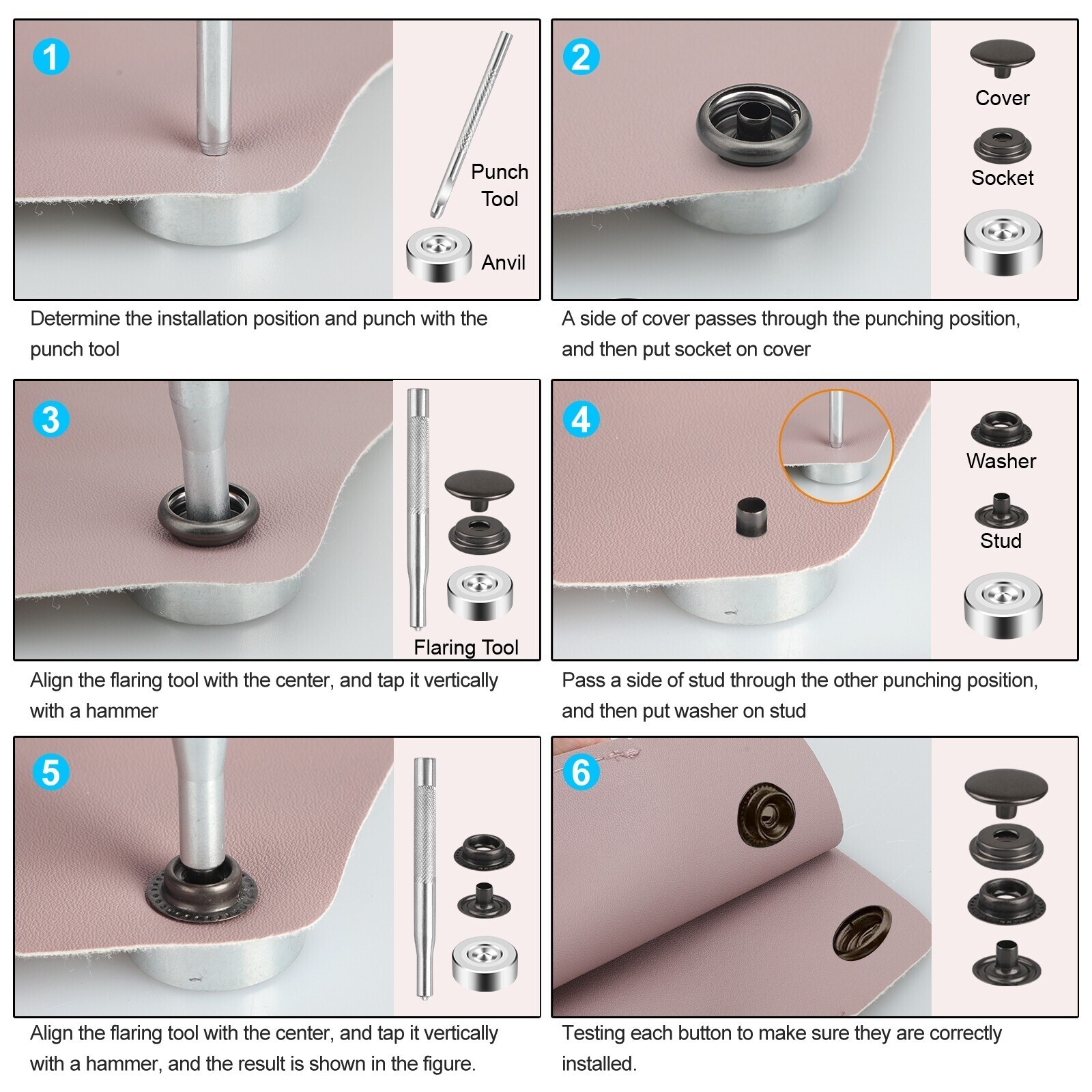 1

Punch Tool

Anvil

Determine the installation position and punch with the punch tool

2

Cover

Socket

A side of cover passes through the punching position, and then put socket on cover

3

Flaring Tool

Align the flaring tool with the center, and tap it vertically with a hammer

4

Washer

Stud

Pass a side of stud through the other punching position, and then put washer on stud

5

Align the flaring tool with the center, and tap it vertically with a hammer, and the result is shown in the figure.

6

Testing each button to make sure they are correctly installed.