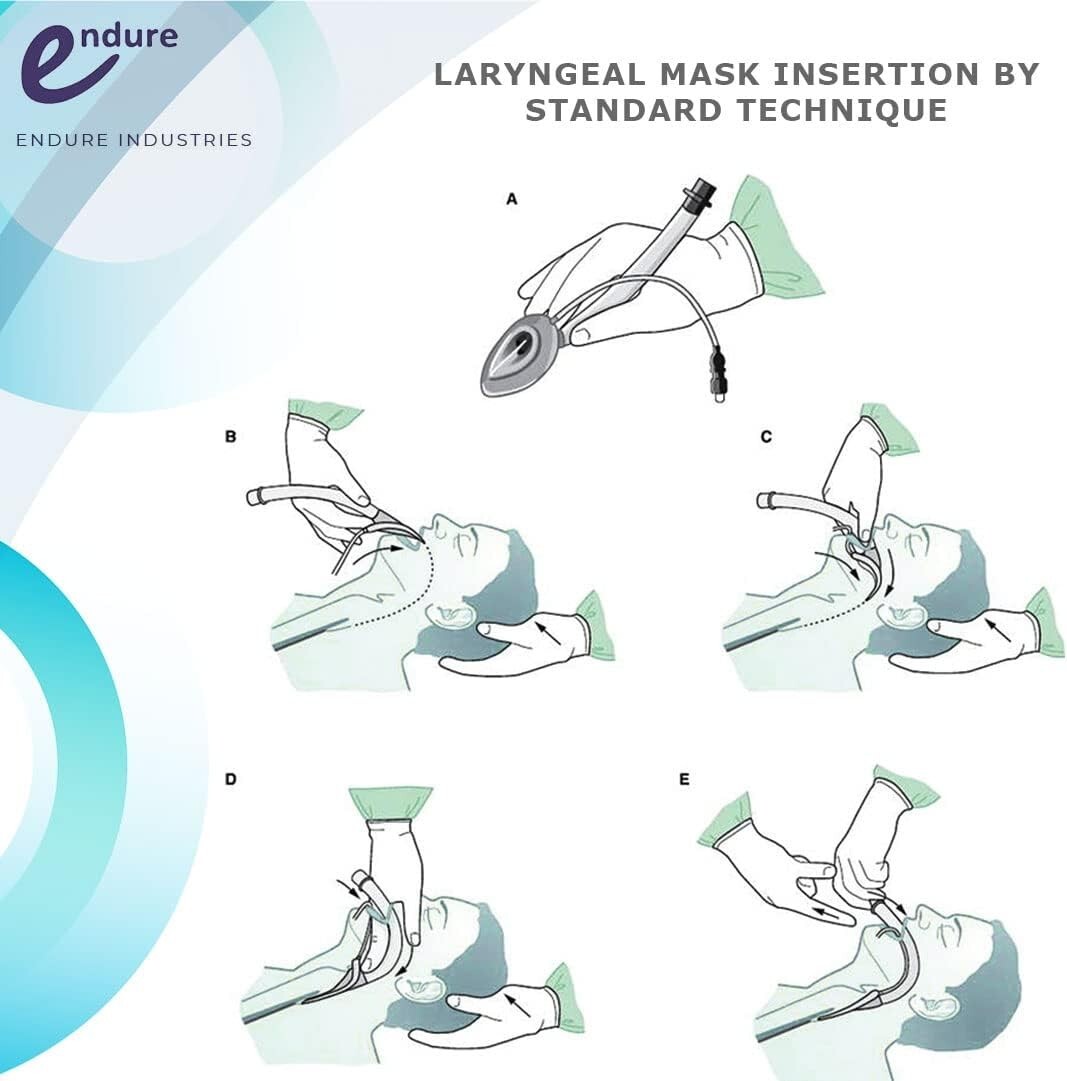 endure

ENDURE INDUSTRIES

LARYNGEAL MASK INSERTION BY STANDARD TECHNIQUE

A

B

C

D

E