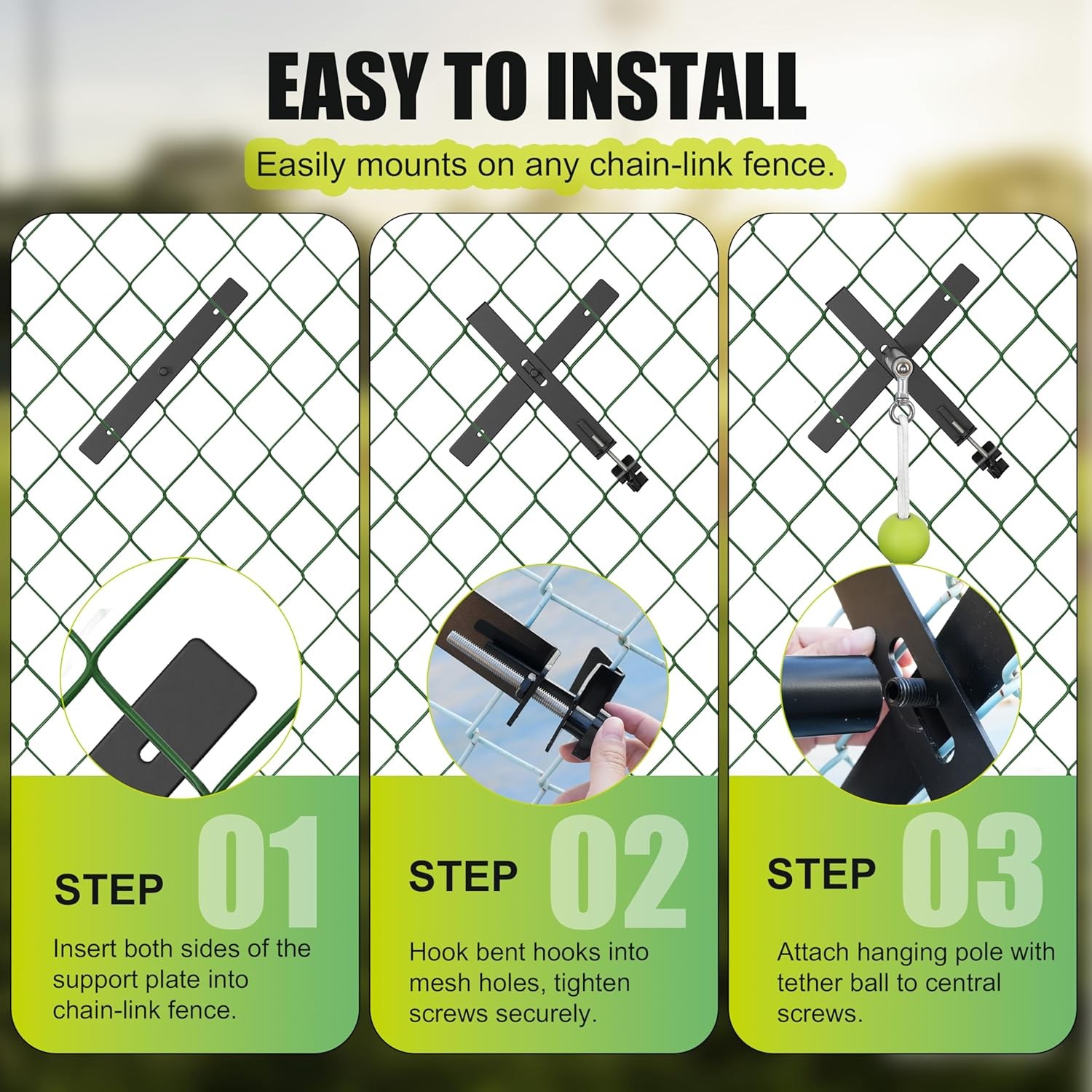 EASY TO INSTALL

Easily mounts on any chain-link fence.

STEP 01

Insert both sides of the support plate into chain-link fence.

STEP 02

Hook bent hooks into mesh holes, tighten screws securely.

STEP 03

Attach hanging pole with tether ball to central screws.