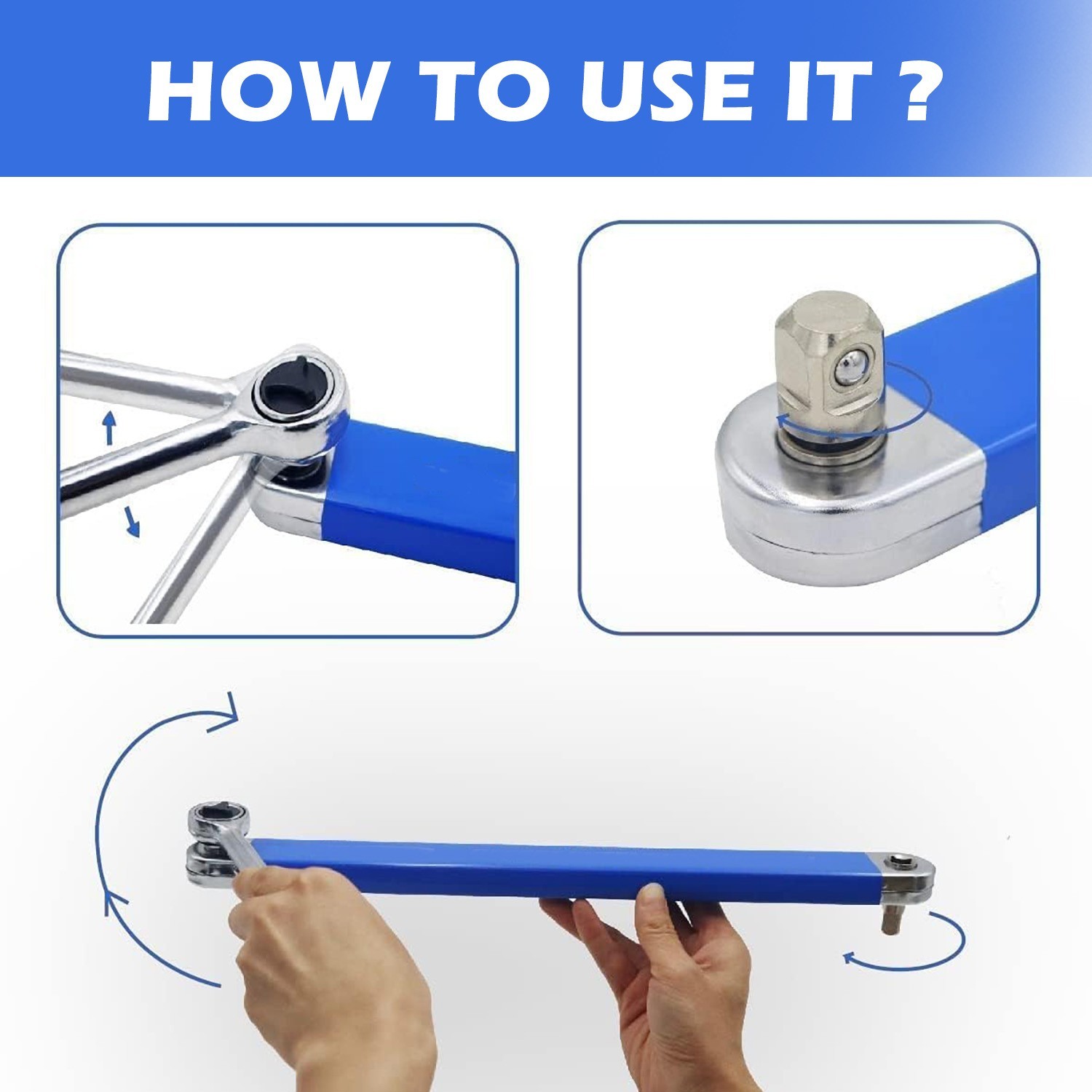 HOW TO USE IT ?