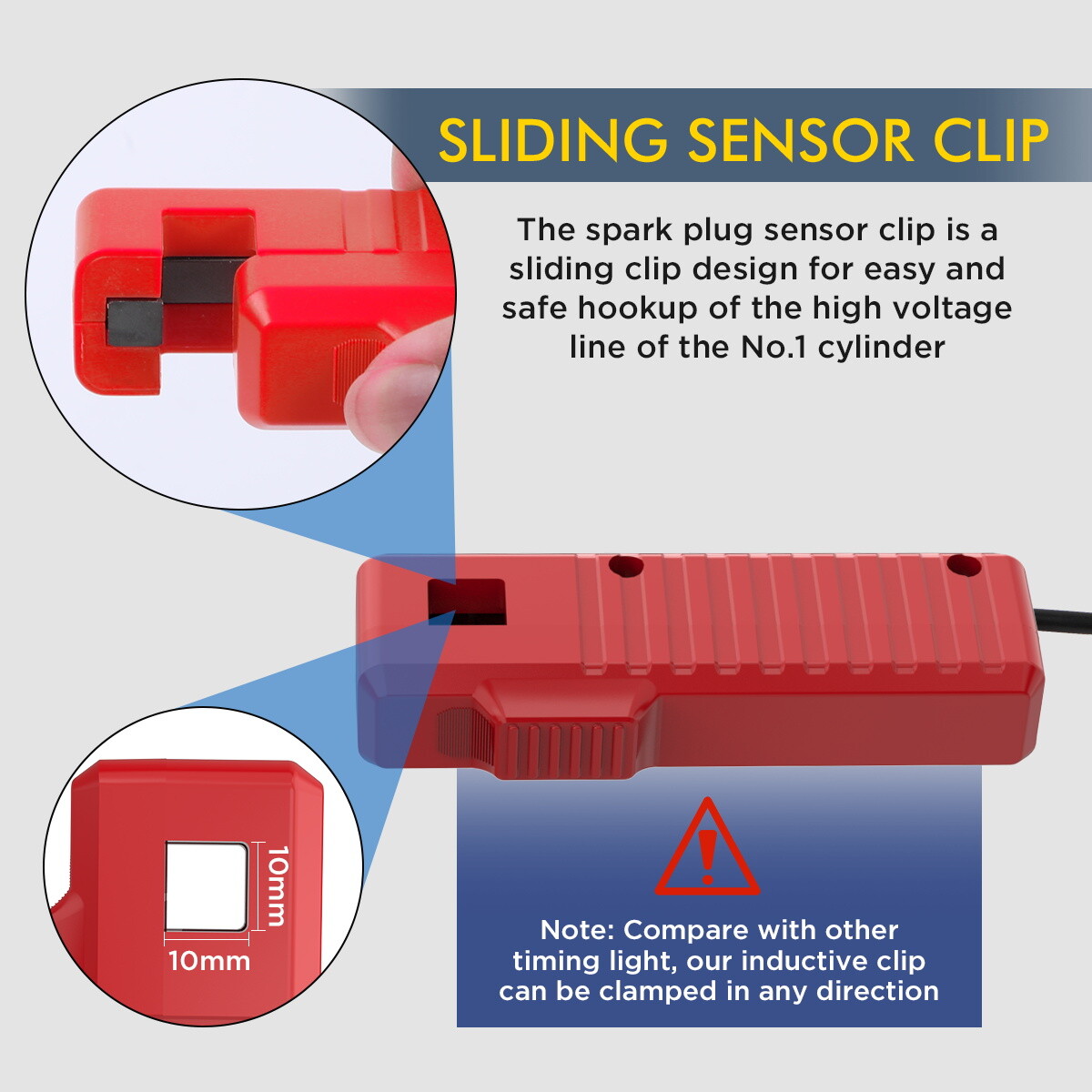 SLIDING SENSOR CLIP

The spark plug sensor clip is a sliding clip design for easy and safe hookup of the high voltage line of the No.1 cylinder

10mm

10mm

Note: Compare with other timing light, our inductive clip can be clamped in any direction