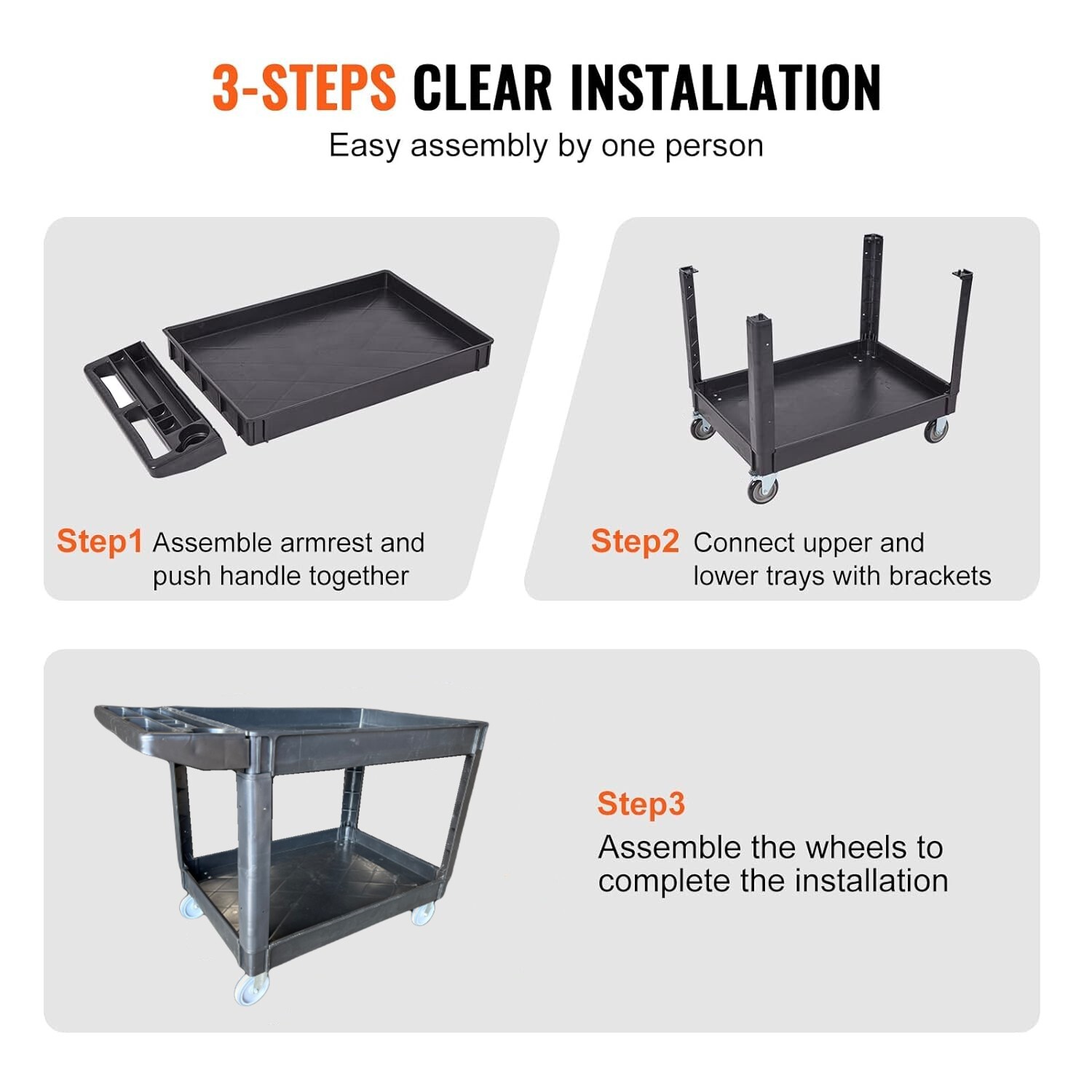 3-STEPS CLEAR INSTALLATION

Easy assembly by one person

Step1 Assemble armrest and push handle together

Step2 Connect upper and lower trays with brackets

Step3
Assemble the wheels to complete the installation