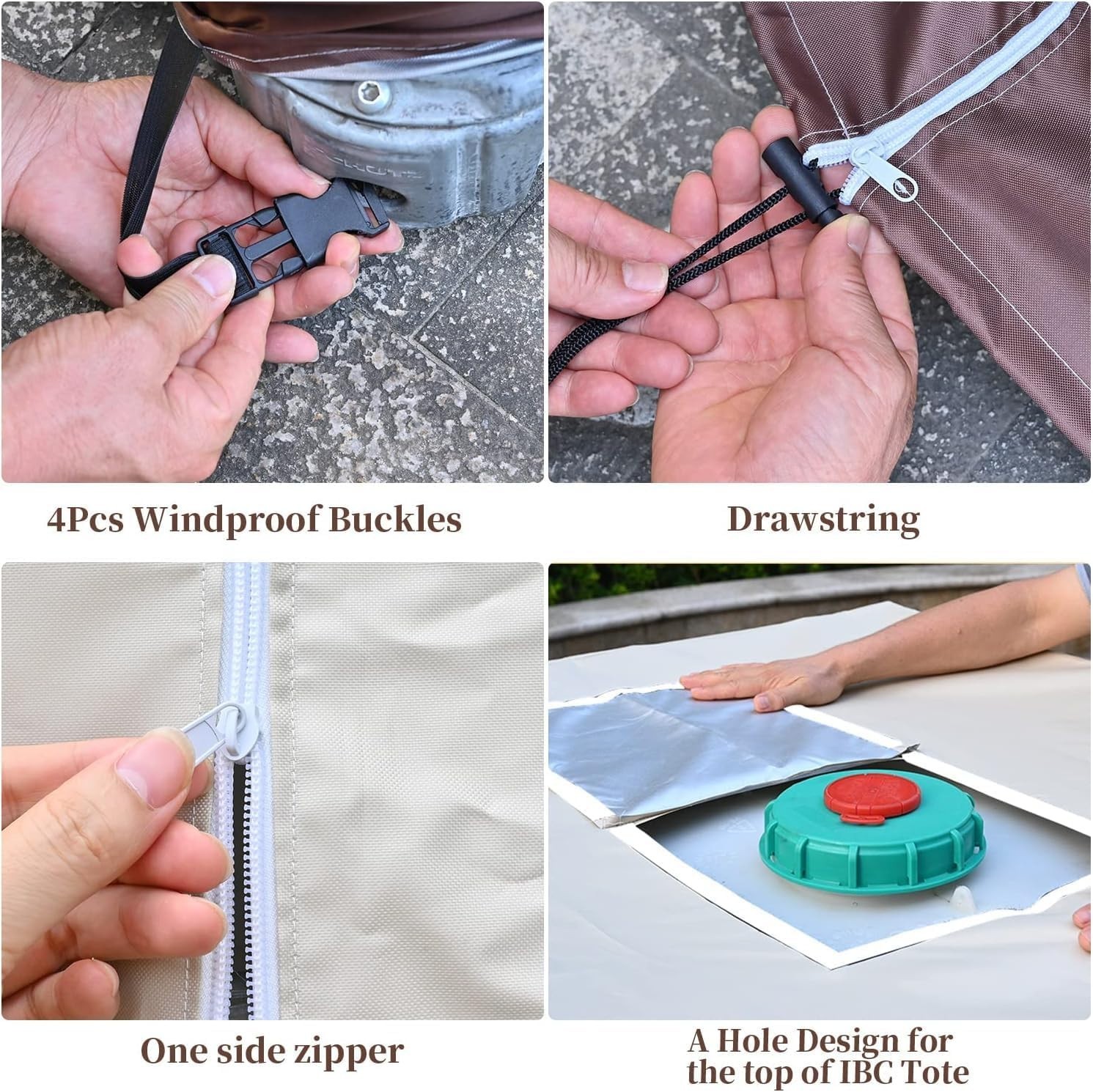 4Pcs Windproof Buckles

Drawstring

One side zipper

A Hole Design for the top of IBC Tote