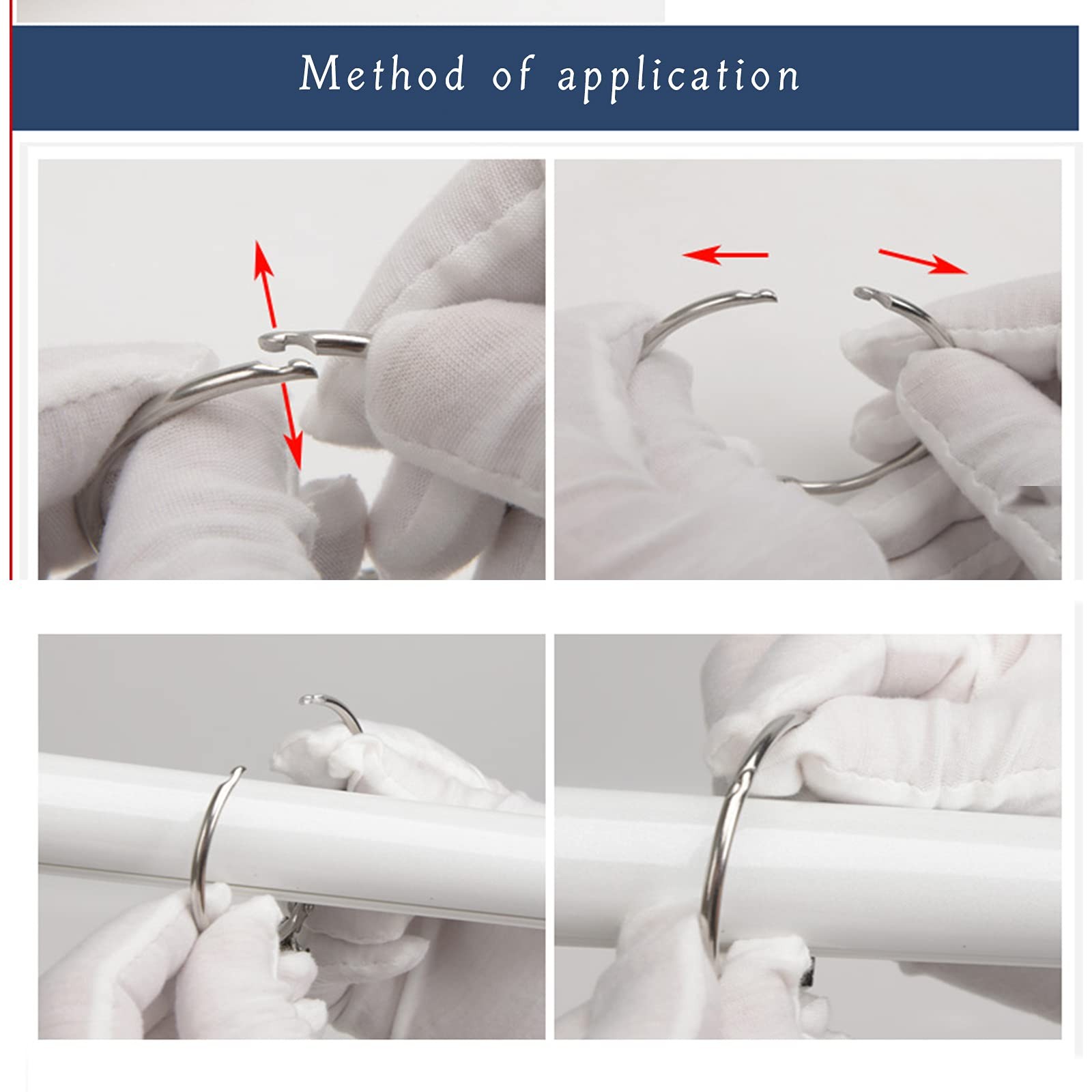 Method of application