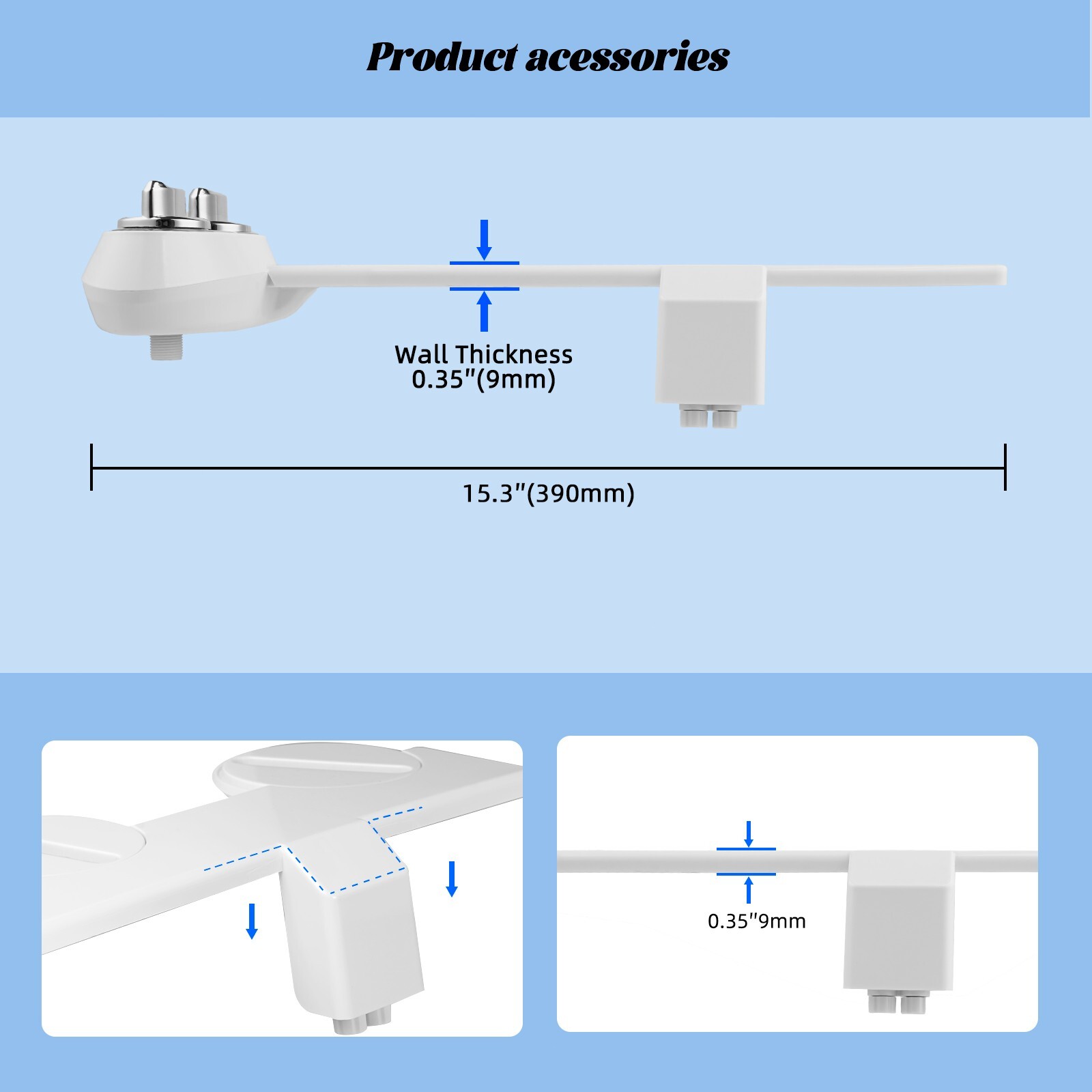 Product acessories

Wall Thickness
0.35"(9mm)

15.3"(390mm)

0.35"9mm