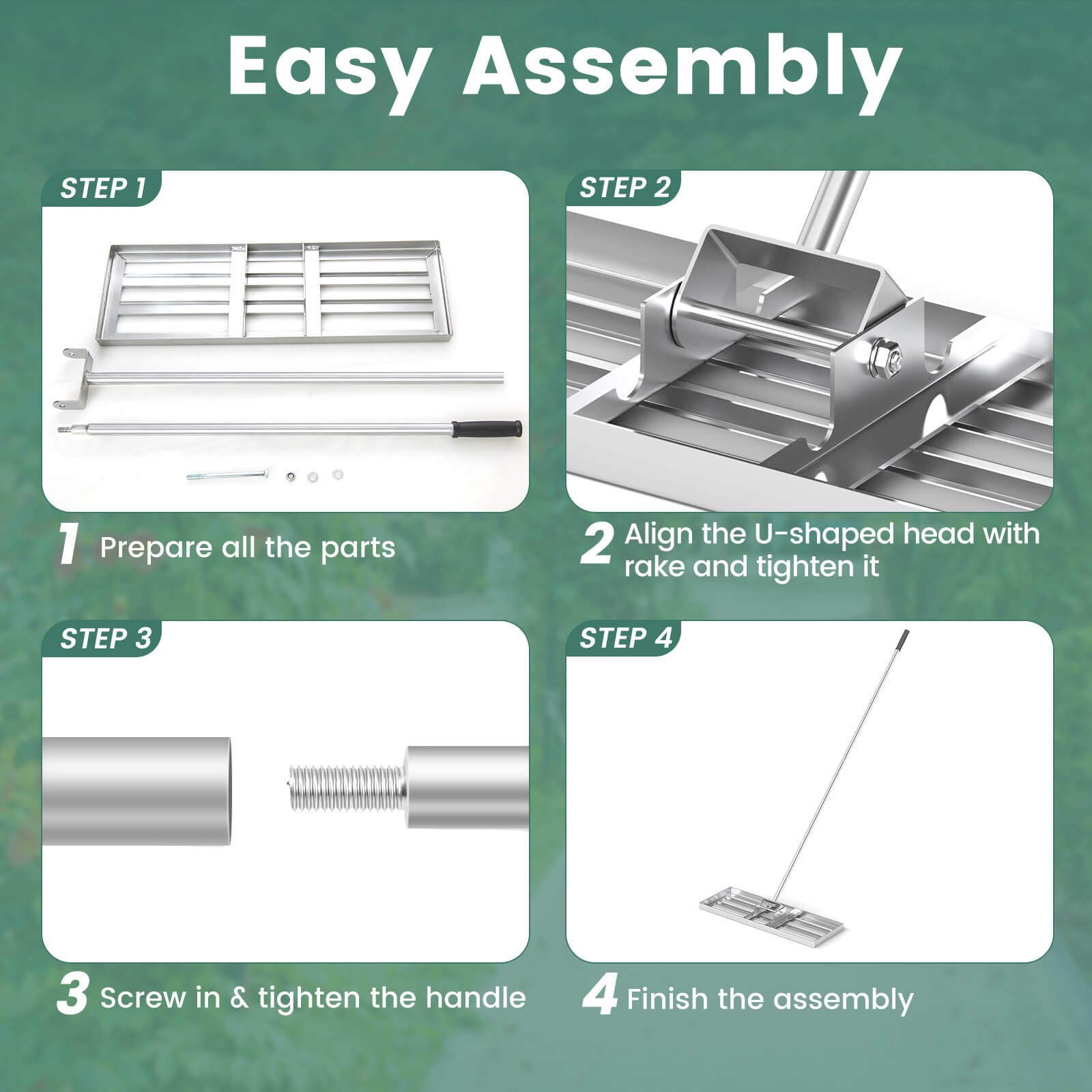 Easy Assembly

STEP 1

1 Prepare all the parts

STEP 2

2 Align the U-shaped head with rake and tighten it

STEP 3

3 Screw in & tighten the handle

STEP 4

4 Finish the assembly