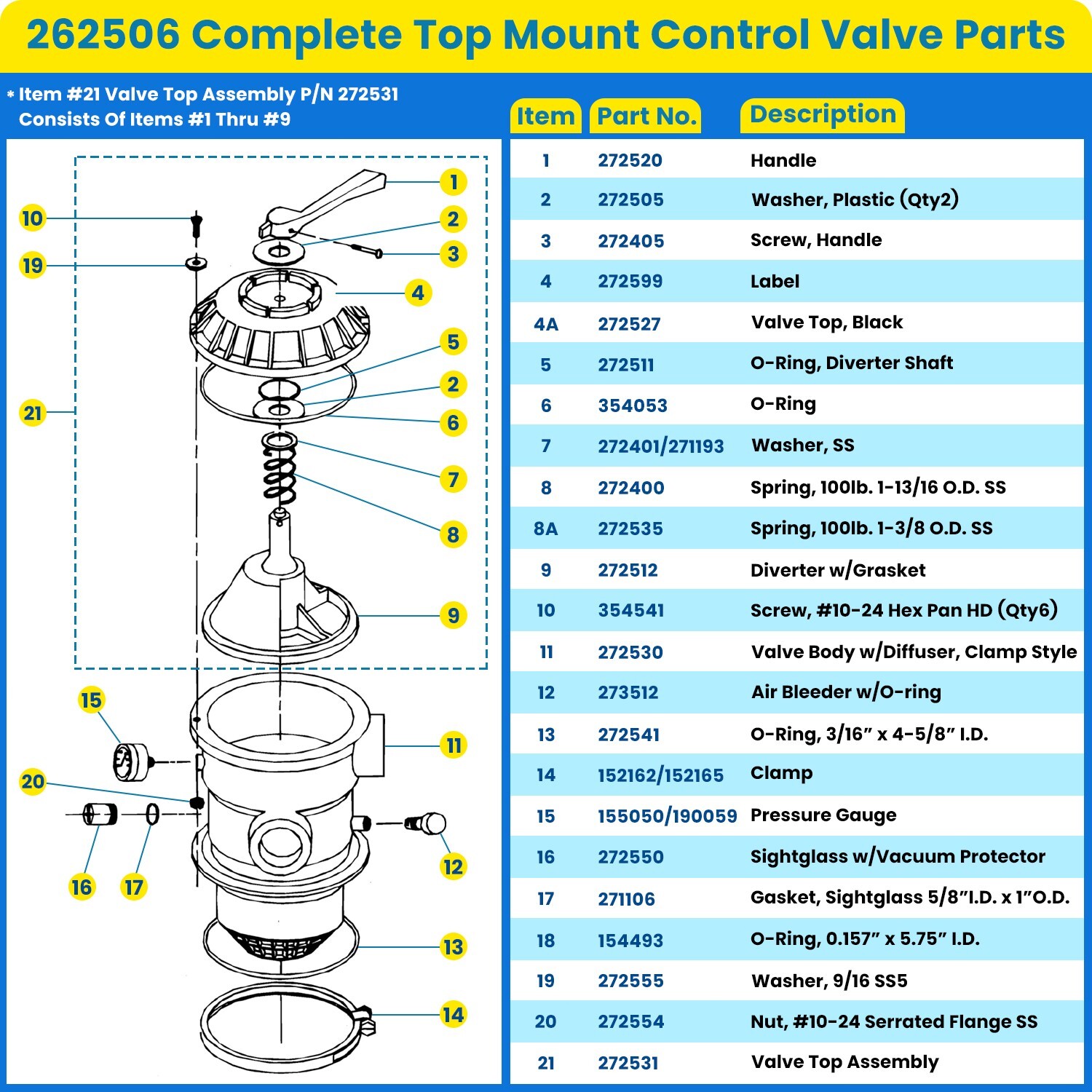 262506 Complete Top Mount Control Valve Parts

* Item #21 Valve Top Assembly P/N 272531
Consists Of Items #1 Thru #9

10
19
21
1
2
3
4
5
2
6
7
8
9
15
20
11
16
17
12
13
14

| Item | Part No. | Description |
|---|---|---|
| 1 | 272520 | Handle |
| 2 | 272505 | Washer, Plastic (Qty2) |
| 3 | 272405 | Screw, Handle |
| 4 | 272599 | Label |
| 4A | 272527 | Valve Top, Black |
| 5 | 272511 | O-Ring, Diverter Shaft |
| 6 | 354053 | O-Ring |
| 7 | 272401/271193 | Washer, SS |
| 8 | 272400 | Spring, 100lb. 1-13/16 O.D. SS |
| 8A | 272535 | Spring, 100lb. 1-3/8 O.D. SS |
| 9 | 272512 | Diverter w/Grasket |
| 10 | 354541 | Screw, #10-24 Hex Pan HD (Qty6) |
| 11 | 272530 | Valve Body w/Diffuser, Clamp Style |
| 12 | 273512 | Air Bleeder w/O-ring |
| 13 | 272541 | O-Ring, 3/16" x 4-5/8" I.D. |
| 14 | 152162/152165 | Clamp |
| 15 | 155050/190059 | Pressure Gauge |
| 16 | 272550 | Sightglass w/Vacuum Protector |
| 17 | 271106 | Gasket, Sightglass 5/8"I.D. x 1"O.D. |
| 18 | 154493 | O-Ring, 0.157" x 5.75" I.D. |
| 19 | 272555 | Washer, 9/16 SS5 |
| 20 | 272554 | Nut, #10-24 Serrated Flange SS |
| 21 | 272531 | Valve Top Assembly |