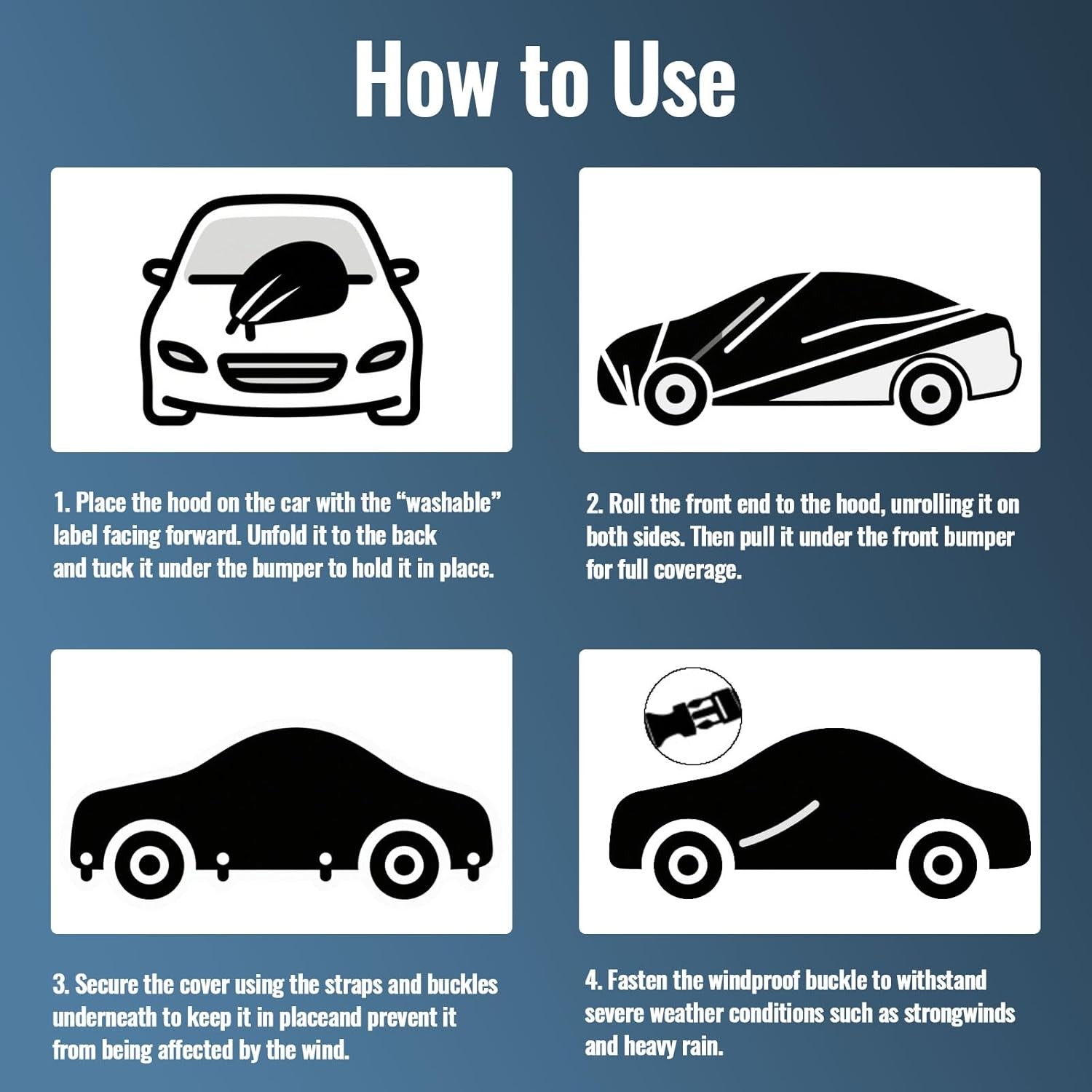 How to Use

1. Place the hood on the car with the “washable” label facing forward. Unfold it to the back and tuck it under the bumper to hold it in place.

2. Roll the front end to the hood, unrolling it on both sides. Then pull it under the front bumper for full coverage.

3. Secure the cover using the straps and buckles underneath to keep it in placeand prevent it from being affected by the wind.

4. Fasten the windproof buckle to withstand severe weather conditions such as strongwinds and heavy rain.