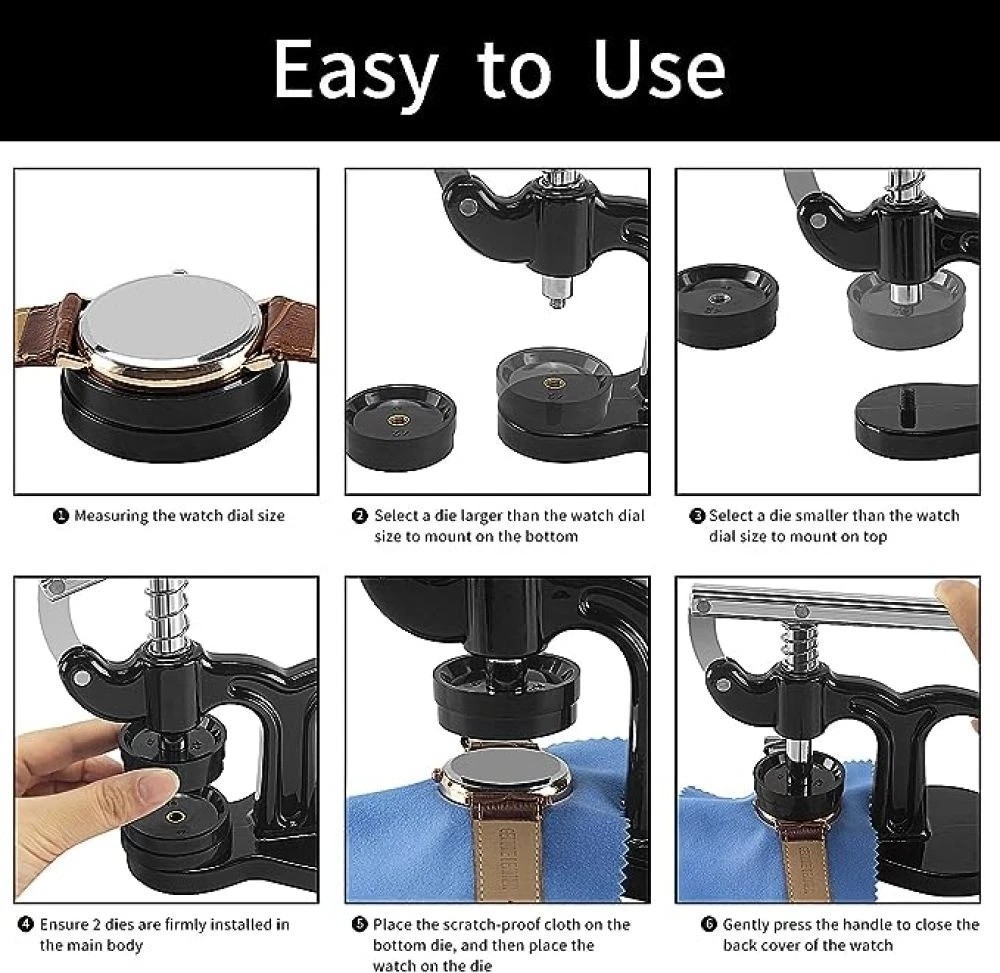 Easy to Use

❶ Measuring the watch dial size

❷ Select a die larger than the watch dial size to mount on the bottom

❸ Select a die smaller than the watch dial size to mount on top

❹ Ensure 2 dies are firmly installed in the main body

❺ Place the scratch-proof cloth on the bottom die, and then place the watch on the die

❻ Gently press the handle to close the back cover of the watch