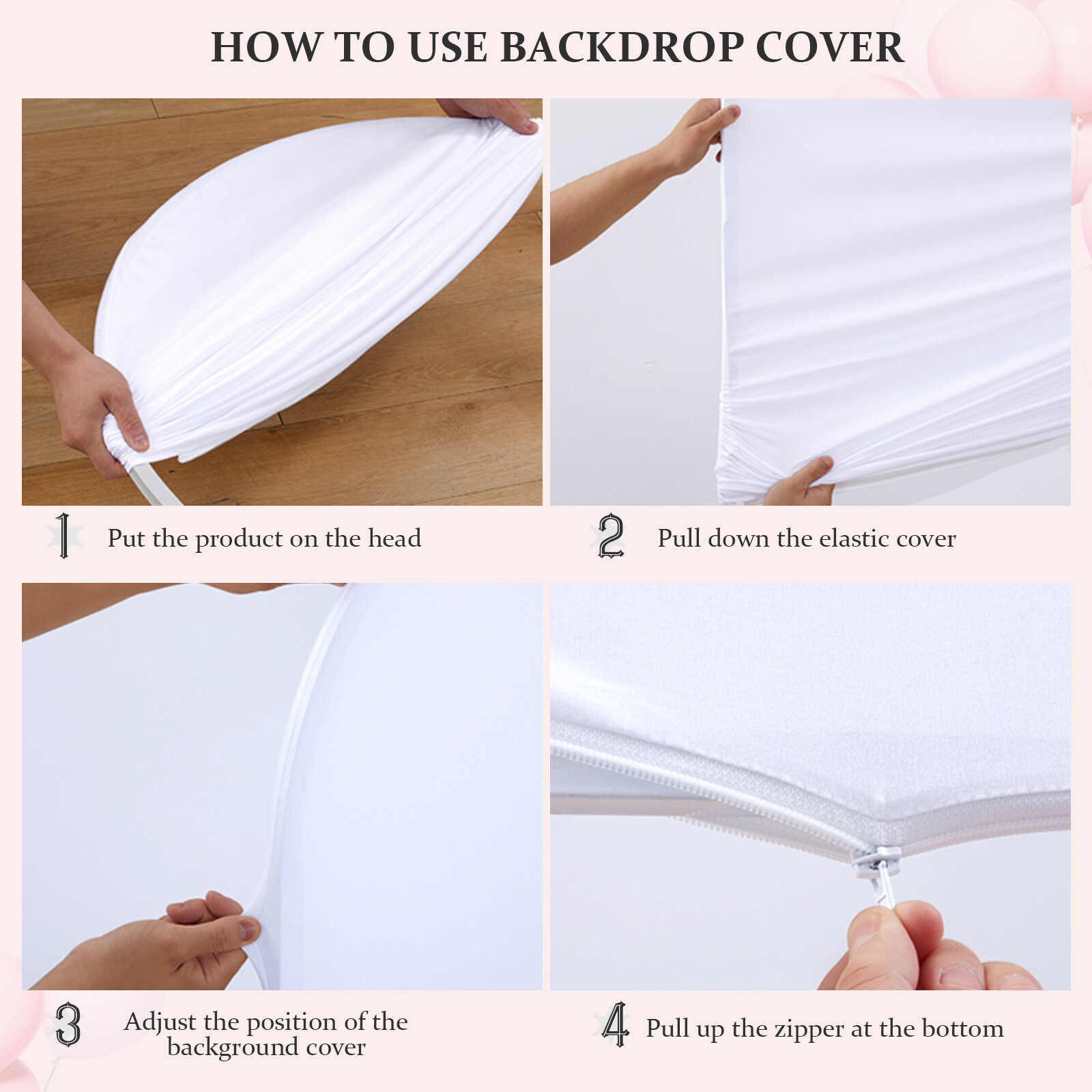 HOW TO USE BACKDROP COVER

1 Put the product on the head

2 Pull down the elastic cover

3 Adjust the position of the background cover

4 Pull up the zipper at the bottom