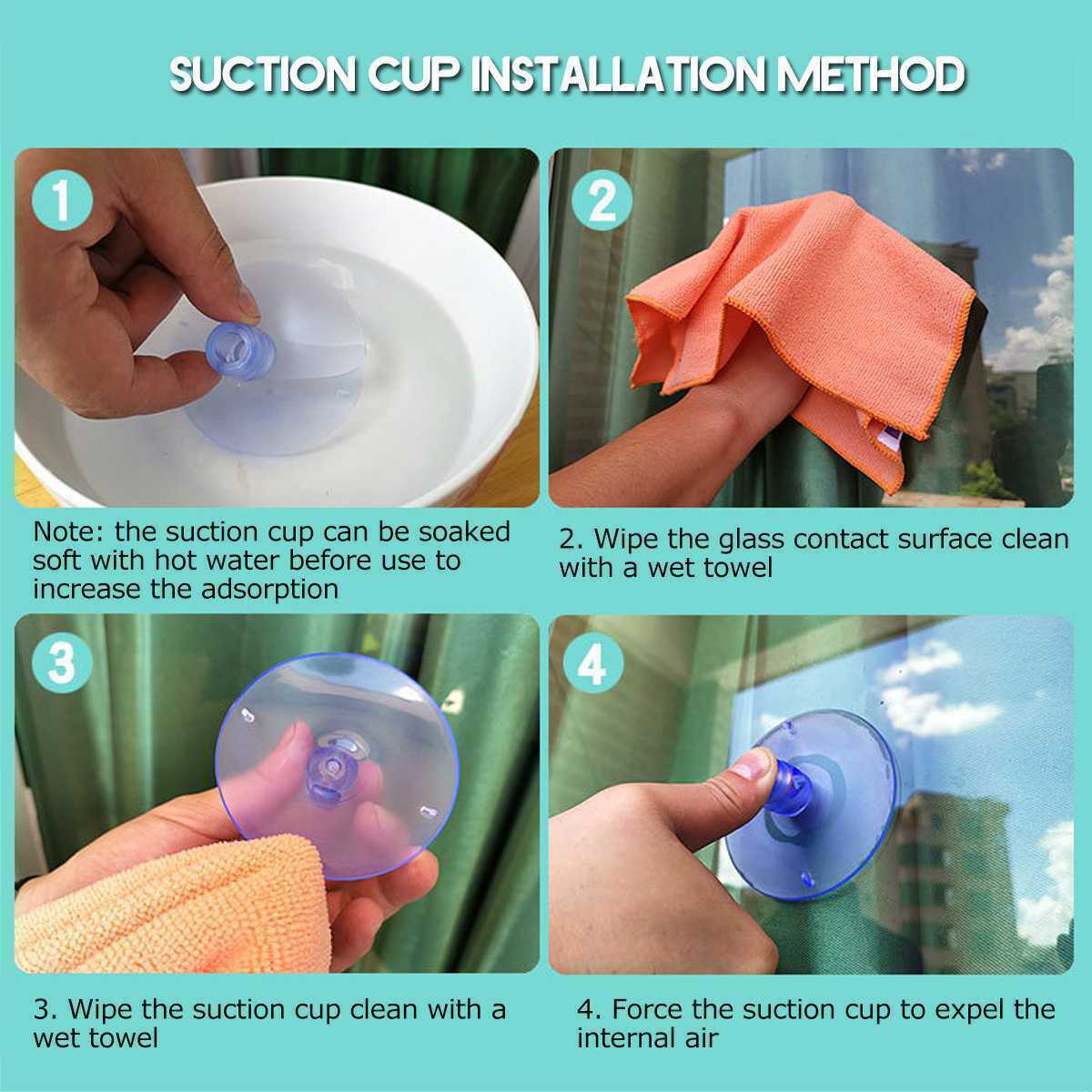 SUCTION CUP INSTALLATION METHOD

1

Note: the suction cup can be soaked soft with hot water before use to increase the adsorption

2

2. Wipe the glass contact surface clean with a wet towel

3

3. Wipe the suction cup clean with a wet towel

4

4. Force the suction cup to expel the internal air