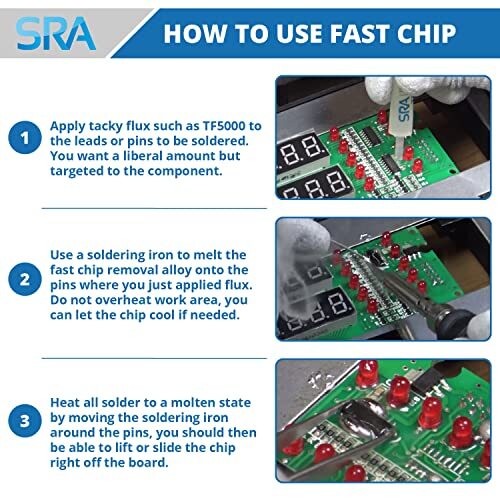 SRA

HOW TO USE FAST CHIP

1

Apply tacky flux such as TF5000 to the leads or pins to be soldered. You want a liberal amount but targeted to the component.

SRA

2

Use a soldering iron to melt the fast chip removal alloy onto the pins where you just applied flux. Do not overheat work area, you can let the chip cool if needed.

3

Heat all solder to a molten state by moving the soldering iron around the pins, you should then be able to lift or slide the chip right off the board.