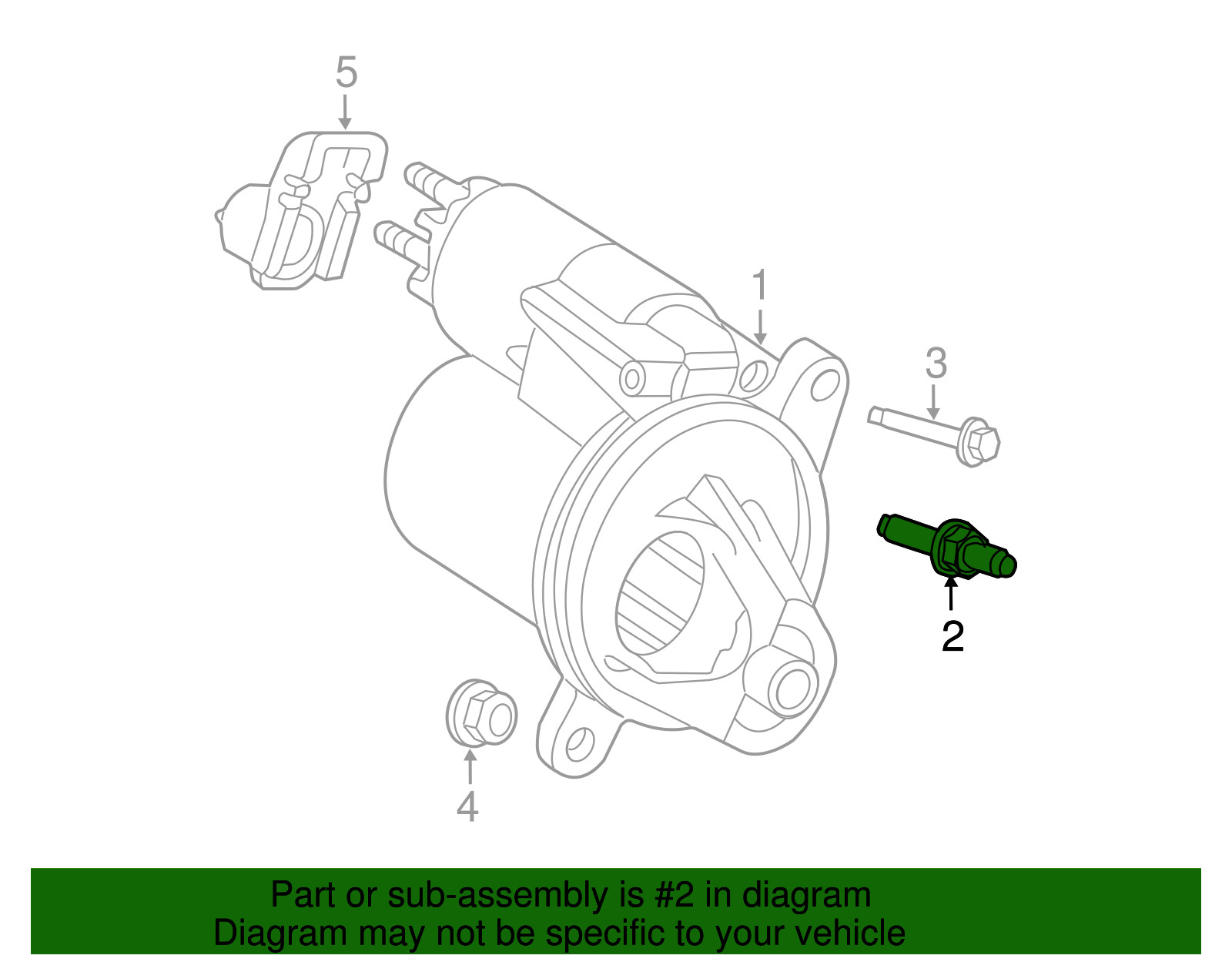 5
1
3
2
4
Part or sub-assembly is #2 in diagram
Diagram may not be specific to your vehicle