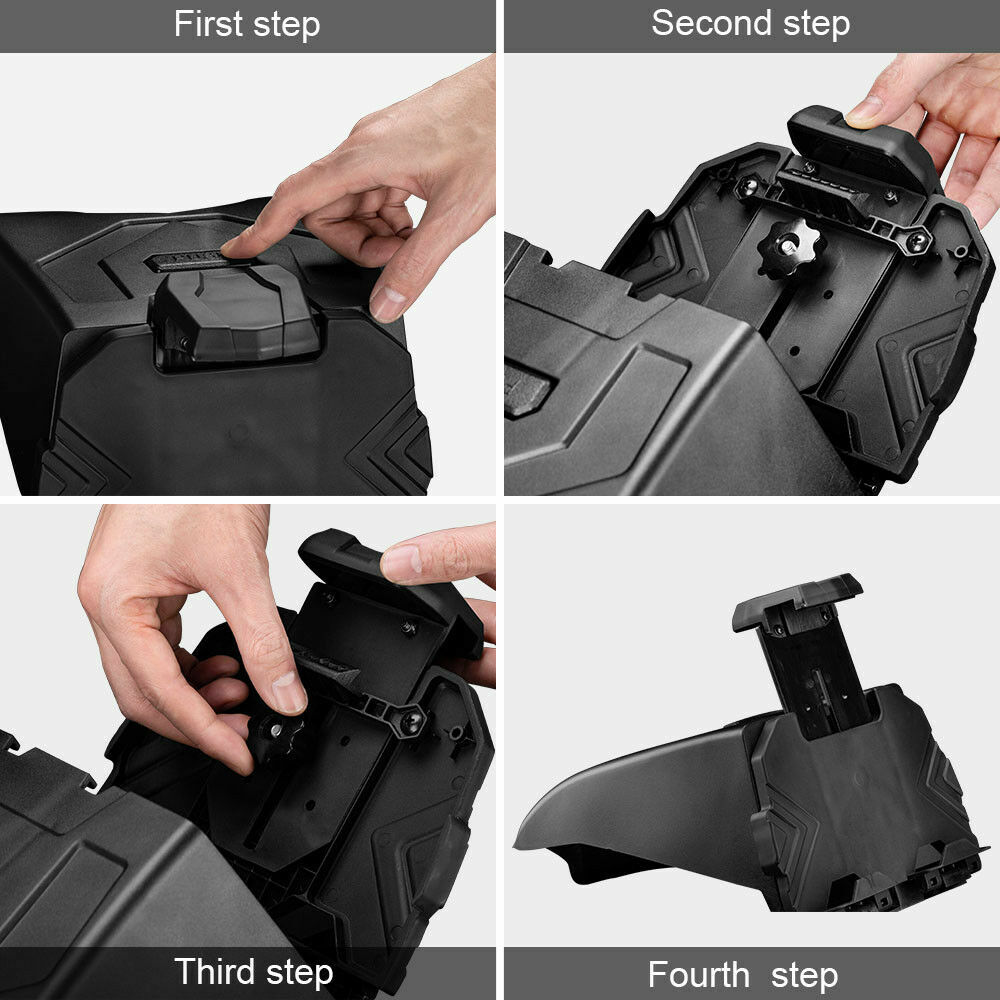 First step

Second step

Third step

Fourth step