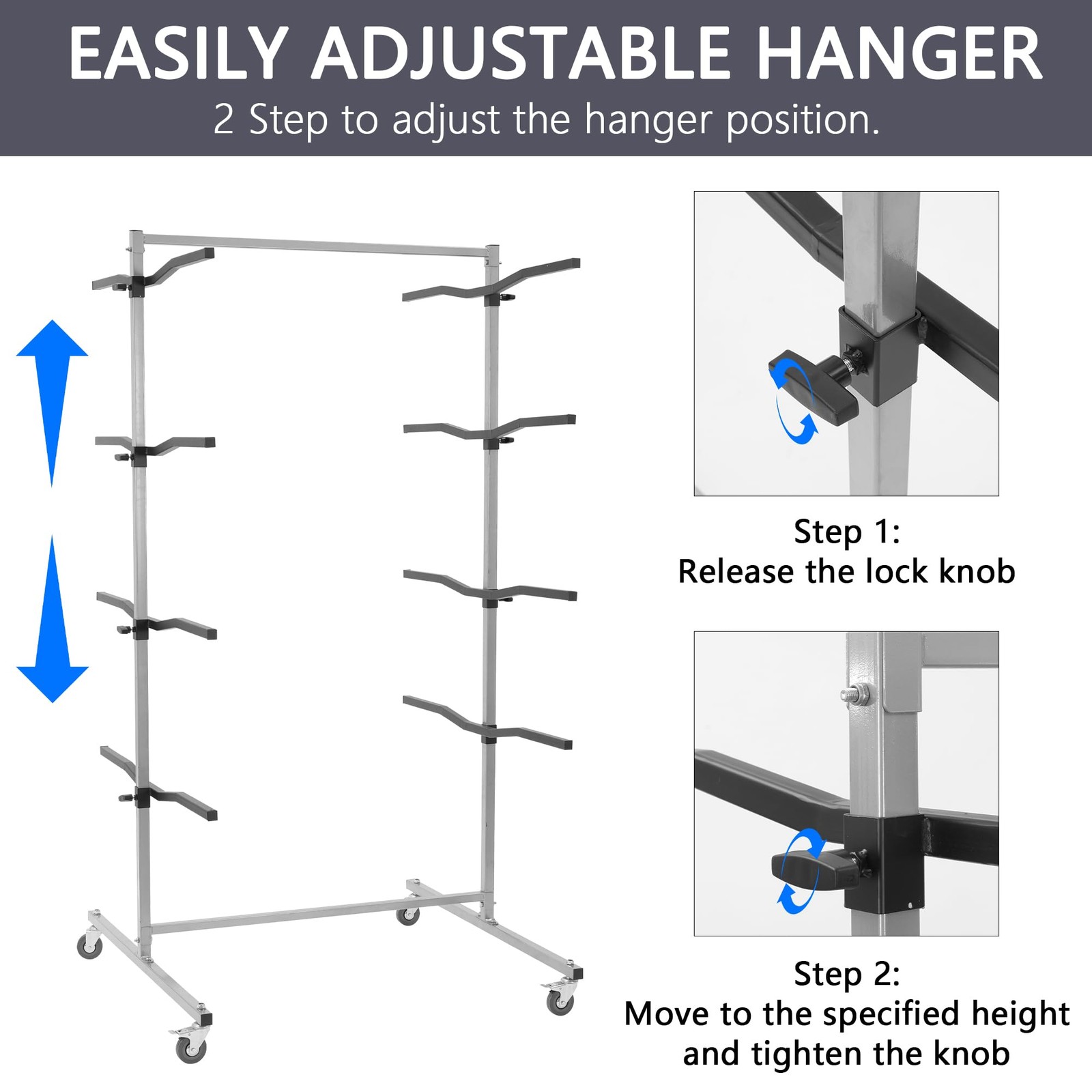 EASILY ADJUSTABLE HANGER
2 Step to adjust the hanger position.

Step 1:
Release the lock knob

Step 2:
Move to the specified height and tighten the knob